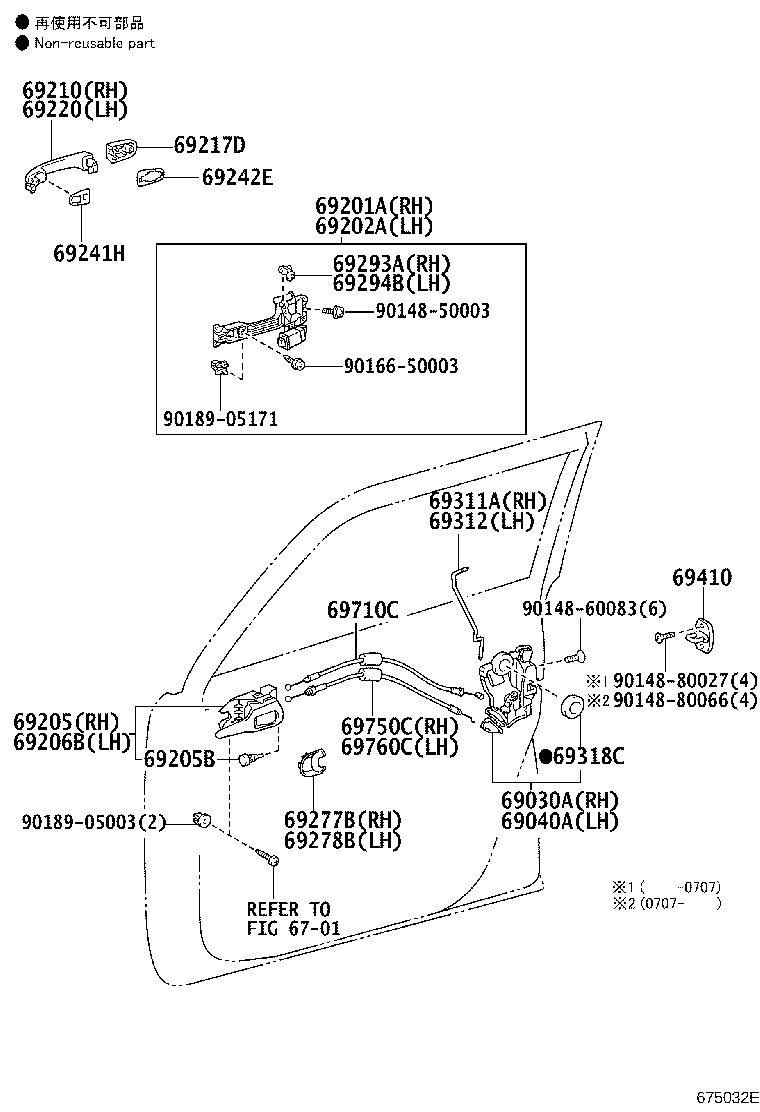 ● 再使用不可部品
● Non-reusable part

69210(RH)
69220(LH)

69217D

69242E

69241H

69201A(RH)
69202A(LH)

69293A(RH)
69294B(LH)

90148-50003

90166-50003

90189-05171

69311A(RH)
69312(LH)

69410

69710C

90148-60083(6)

※1 90148-80027(4)
※2 90148-80066(4)

69205(RH)
69206B(LH)

69205B

69750C(RH)
69760C(LH)

●69318C

69030A(RH)
69040A(LH)

90189-05003(2)

69277B(RH)
69278B(LH)

REFER TO
FIG 67-01

※1 ( -0707)
※2 (0707- )

675032E