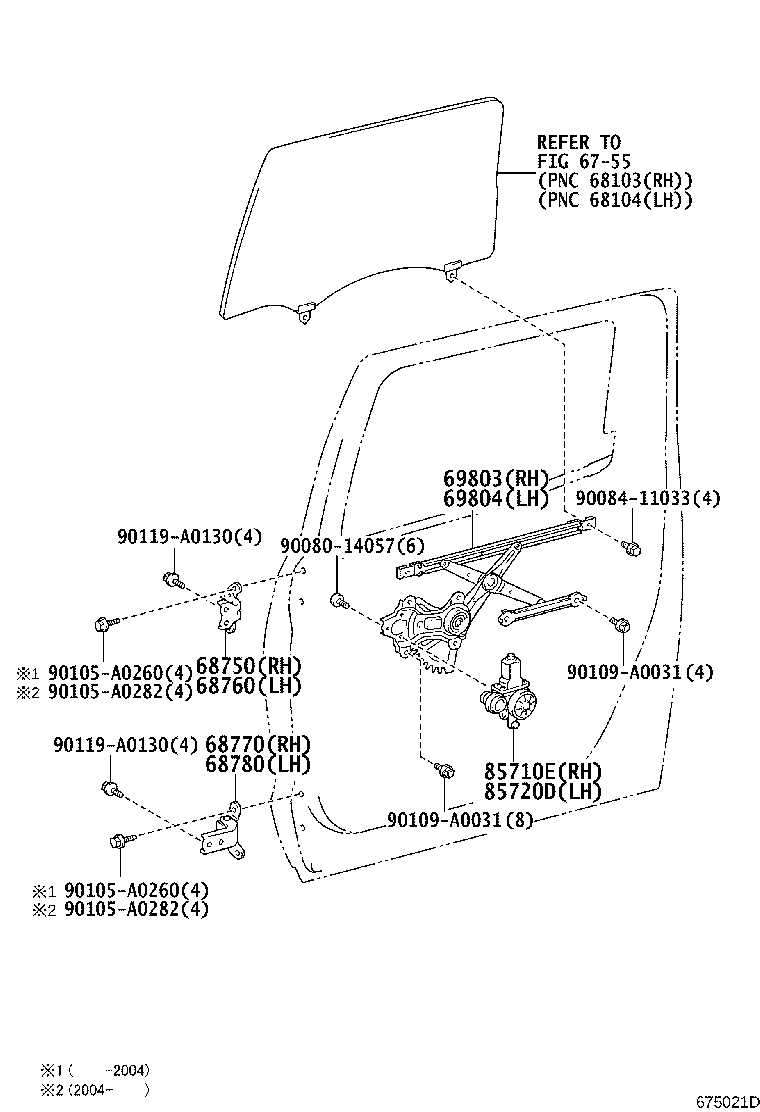 REFER TO
FIG 67-55
(PNC 68103(RH))
(PNC 68104(LH))

69803(RH)
69804(LH)

90084-11033(4)

90119-A0130(4)

90080-14057(6)

※1 90105-A0260(4)
※2 90105-A0282(4)

68750(RH)
68760(LH)

90109-A0031(4)

90119-A0130(4)

68770(RH)
68780(LH)

85710E(RH)
85720D(LH)

90109-A0031(8)

※1 90105-A0260(4)
※2 90105-A0282(4)

※1 (     -2004)
※2 (2004-     )

675021D