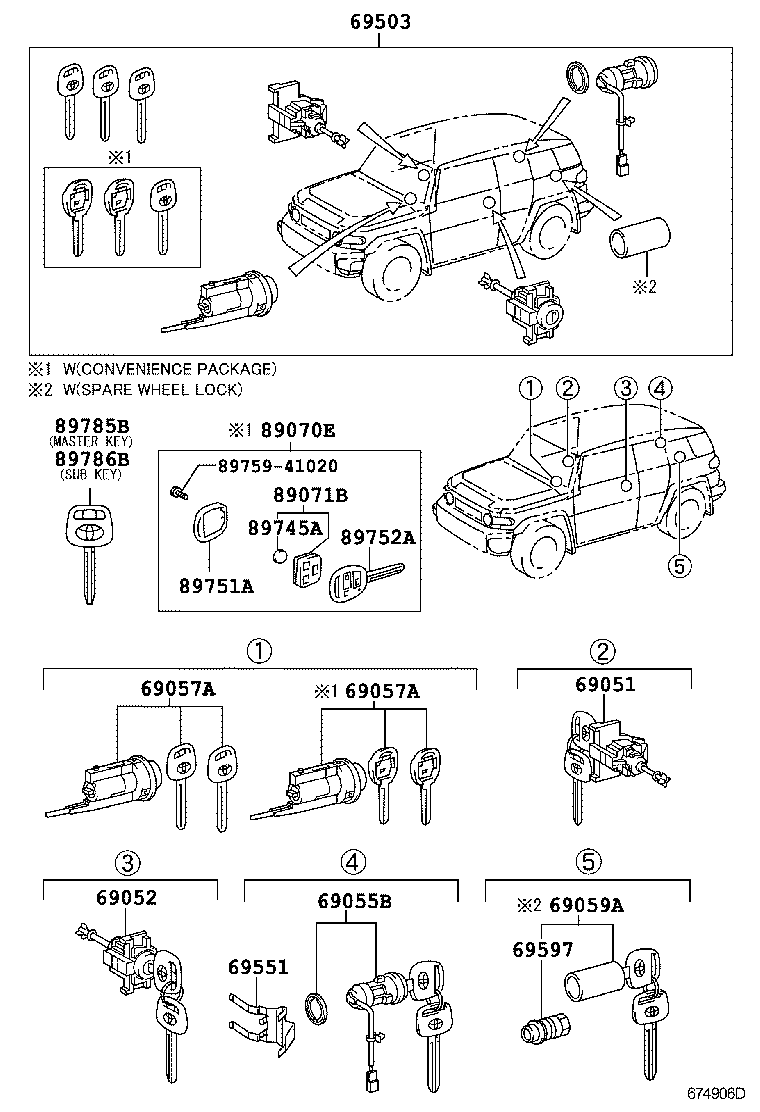 69503

※1

※2

※1 W(CONVENIENCE PACKAGE)
※2 W(SPARE WHEEL LOCK)

89785B
(MASTER KEY)
89786B
(SUB KEY)

※1 89070E
89759-41020
89071B
89745A
89752A
89751A

①
②
③
④
⑤

①
69057A
※1 69057A

②
69051

③
69052

④
69055B
69551

⑤
※2 69059A
69597

674906D