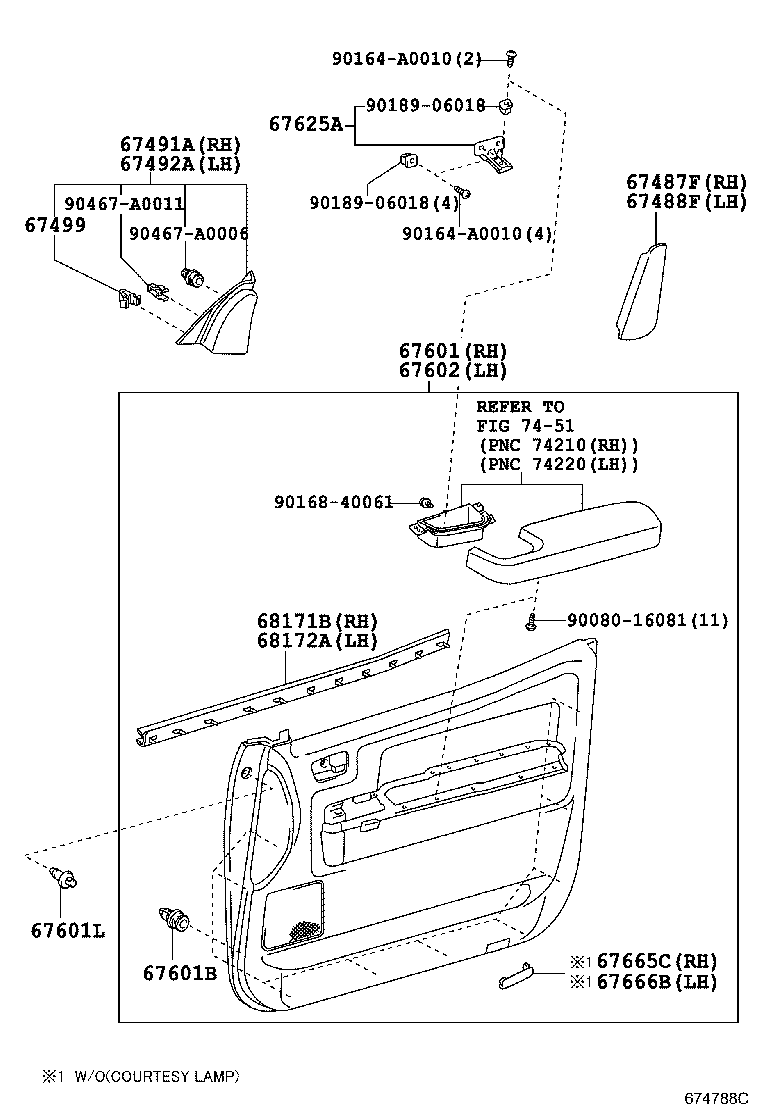 90164-A0010(2)

67625A

90189-06018

90189-06018(4)

90164-A0010(4)

67491A(RH)
67492A(LH)

90467-A0011

67499

90467-A0006

67487F(RH)
67488F(LH)

67601(RH)
67602(LH)

REFER TO
FIG 74-51
(PNC 74210(RH))
(PNC 74220(LH))

90168-40061

90080-16081(11)

68171B(RH)
68172A(LH)

67601L

67601B

※1 67665C(RH)
※1 67666B(LH)

※1 W/O(COURTESY LAMP)

674788C