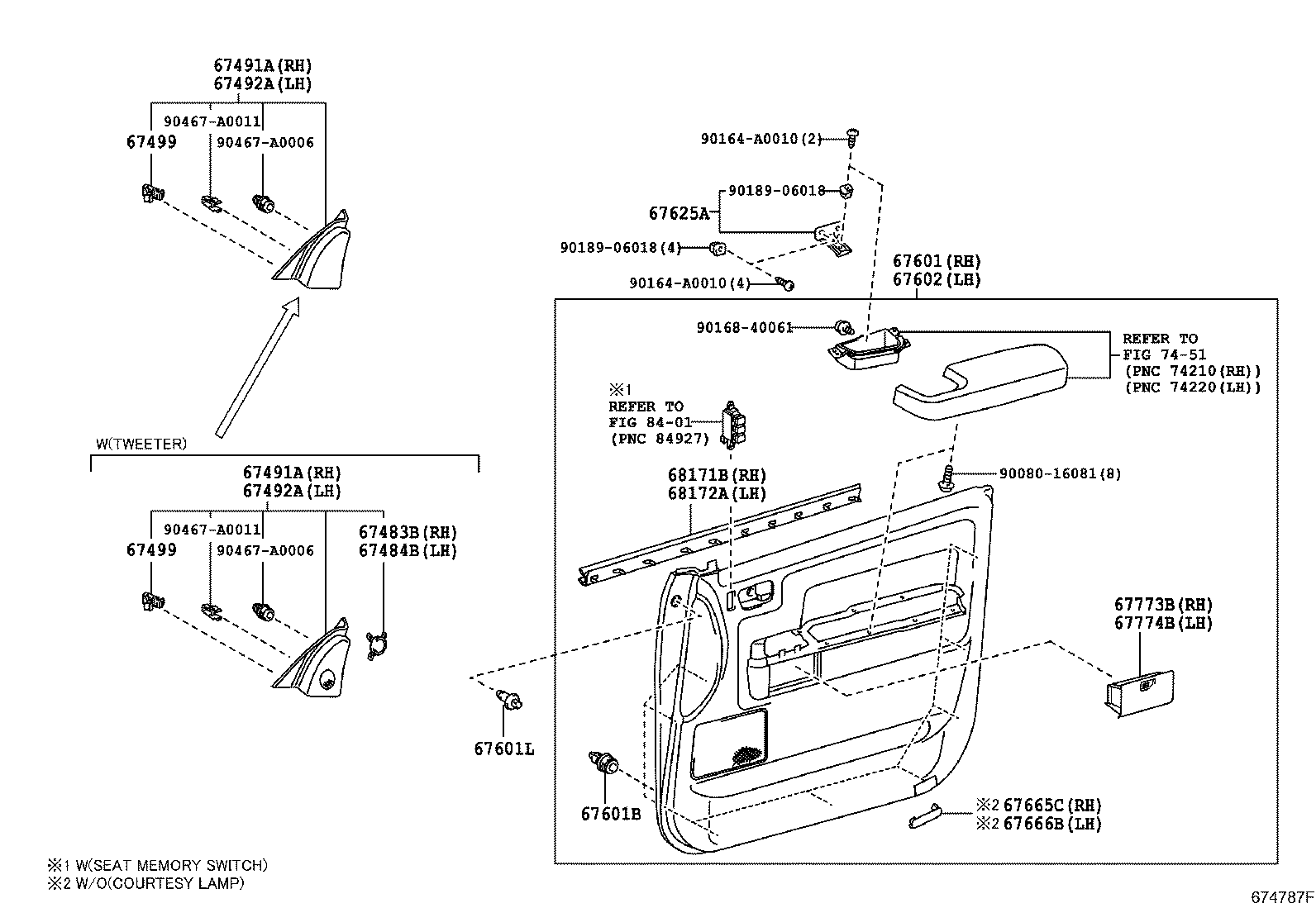 67491A(RH)
67492A(LH)
90467-A0011
67499
90467-A0006

W(TWEETER)
67491A(RH)
67492A(LH)
90467-A0011
67499
90467-A0006
67483B(RH)
67484B(LH)

90164-A0010(2)
90189-06018
67625A
90189-06018(4)
90164-A0010(4)
67601(RH)
67602(LH)
90168-40061
REFER TO
FIG 74-51
(PNC 74210(RH))
(PNC 74220(LH))
※1
REFER TO
FIG 84-01
(PNC 84927)
68171B(RH)
68172A(LH)
90080-16081(8)
67773B(RH)
67774B(LH)
67601L
67601B
※2 67665C(RH)
※2 67666B(LH)

※1 W(SEAT MEMORY SWITCH)
※2 W/O(COURTESY LAMP)

674787F