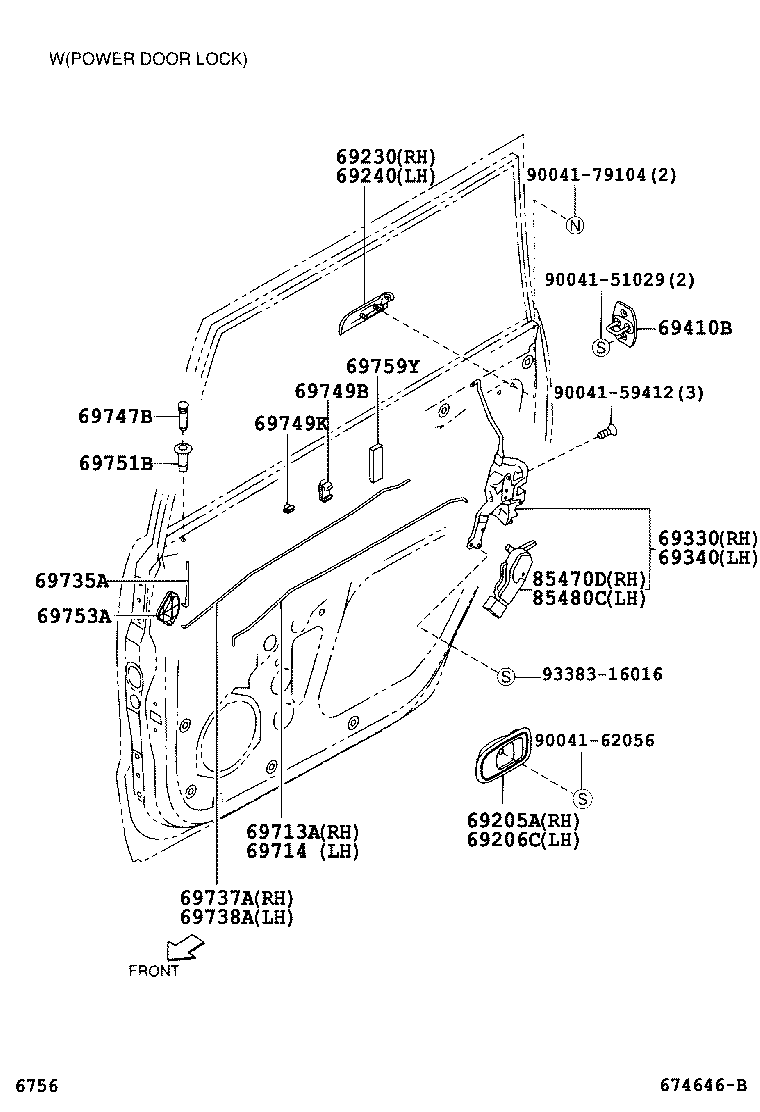 W(POWER DOOR LOCK)

69230(RH)
69240(LH)

90041-79104(2)

N

90041-51029(2)

S

69410B

69759Y

69749B

90041-59412(3)

69747B

69749K

69751B

69330(RH)
69340(LH)

69735A

85470D(RH)
85480C(LH)

69753A

S

93383-16016

90041-62056

S

69713A(RH)
69714 (LH)

69205A(RH)
69206C(LH)

69737A(RH)
69738A(LH)

FRONT

6756

674646-B