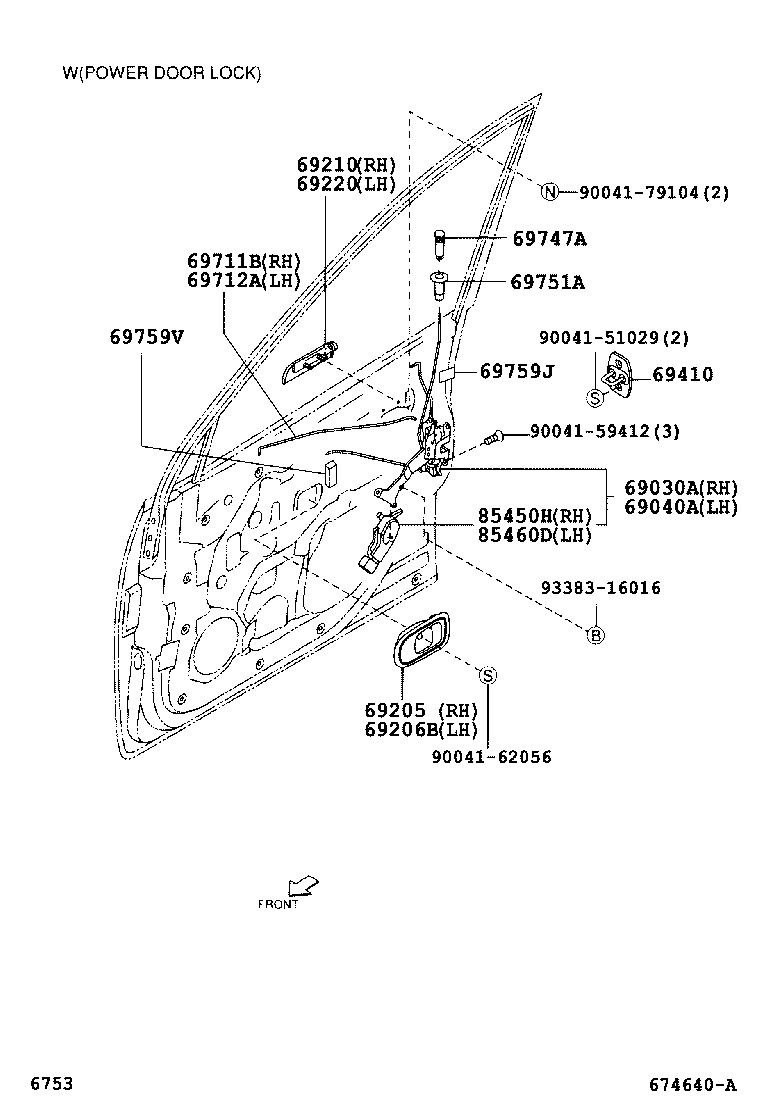 W(POWER DOOR LOCK)

69210(RH)
69220(LH)

N 90041-79104(2)

69747A

69711B(RH)
69712A(LH)

69751A

69759V

90041-51029(2)

69759J

S 69410

90041-59412(3)

69030A(RH)
69040A(LH)

85450H(RH)
85460D(LH)

93383-16016

B

S

69205 (RH)
69206B(LH)

90041-62056

FRONT

6753

674640-A