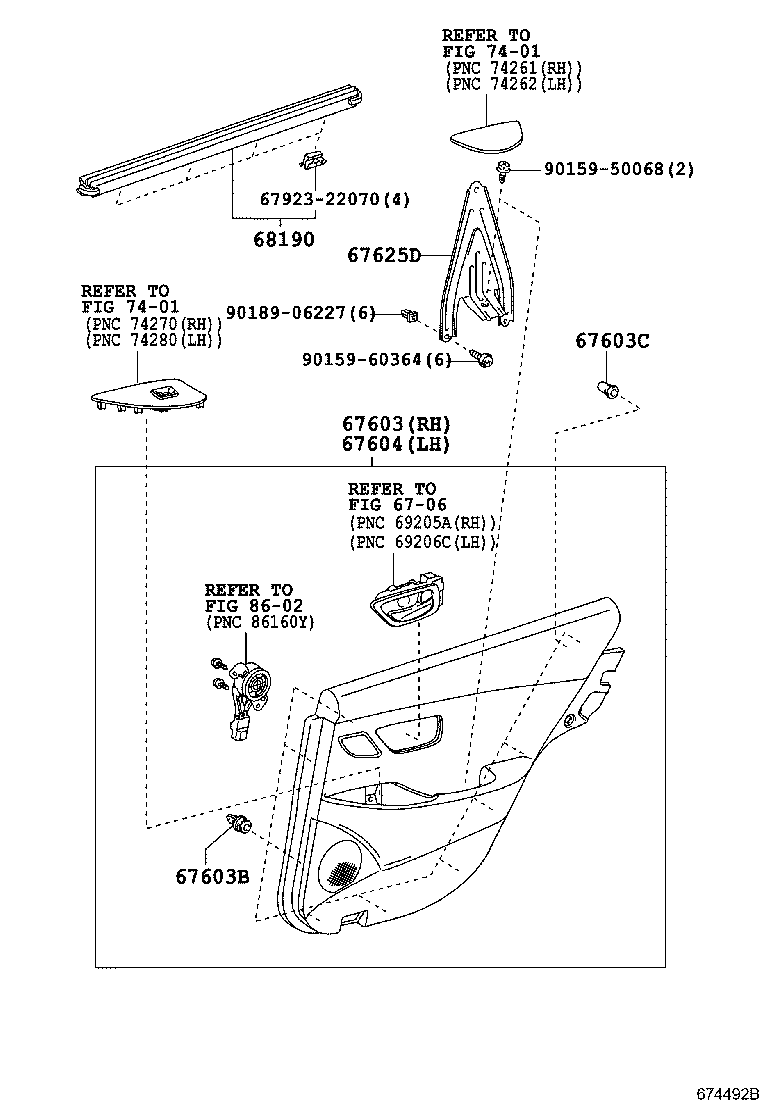 REFER TO
FIG 74-01
(PNC 74261(RH))
(PNC 74262(LH))

90159-50068(2)

67923-22070(4)

68190

67625D

REFER TO
FIG 74-01
(PNC 74270(RH))
(PNC 74280(LH))

90189-06227(6)

90159-60364(6)

67603C

67603(RH)
67604(LH)

REFER TO
FIG 67-06
(PNC 69205A(RH))
(PNC 69206C(LH))

REFER TO
FIG 86-02
(PNC 86160Y)

67603B

674492B