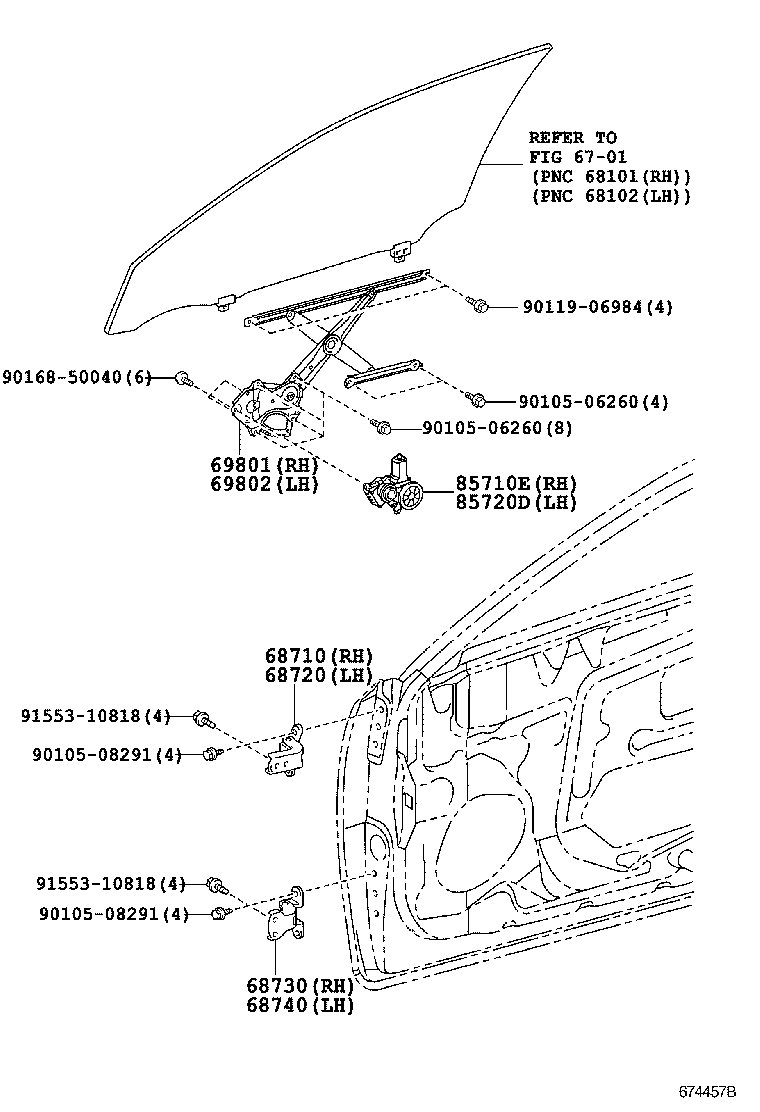 REFER TO
FIG 67-01
(PNC 68101(RH))
(PNC 68102(LH))

90119-06984(4)

90168-50040(6)

90105-06260(4)

90105-06260(8)

69801(RH)
69802(LH)

85710E(RH)
85720D(LH)

68710(RH)
68720(LH)

91553-10818(4)
90105-08291(4)

91553-10818(4)
90105-08291(4)

68730(RH)
68740(LH)

674457B