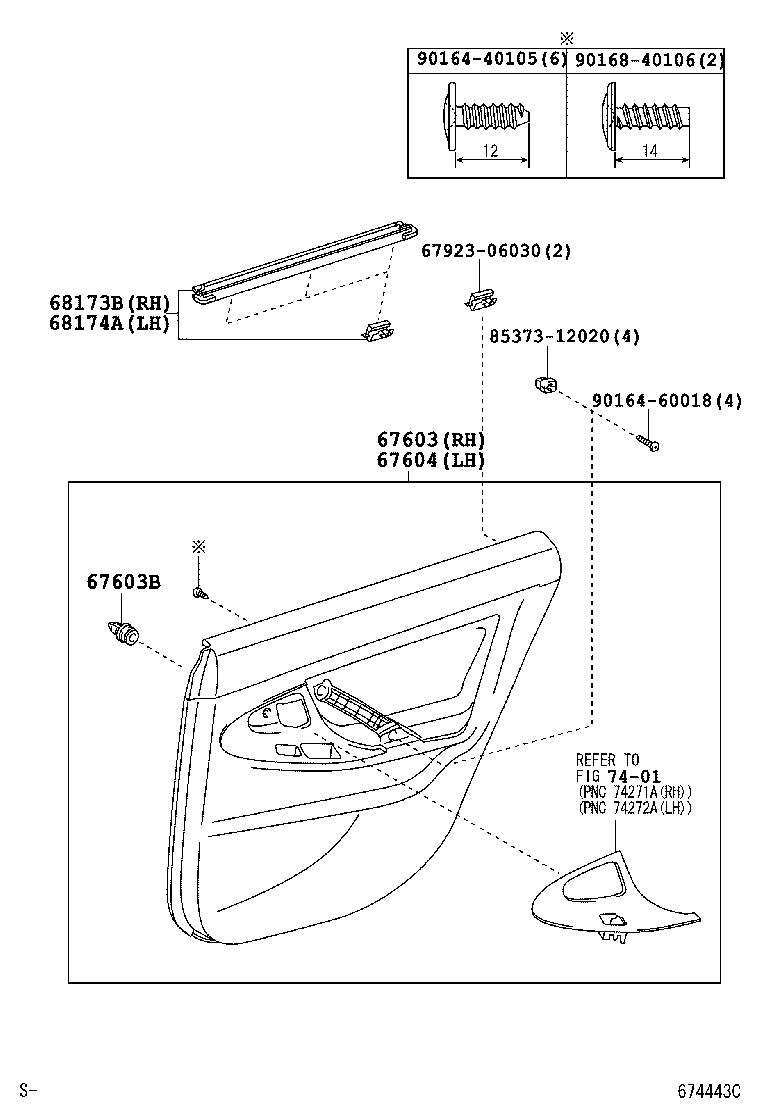 ※

| 90164-40105(6) | 90168-40106(2) |
|---|---|
| 12 | 14 |

67923-06030(2)

68173B(RH)
68174A(LH)

85373-12020(4)

90164-60018(4)

67603(RH)
67604(LH)

※

67603B

REFER TO
FIG 74-01
(PNC 74271A(RH))
(PNC 74272A(LH))

S-

674443C