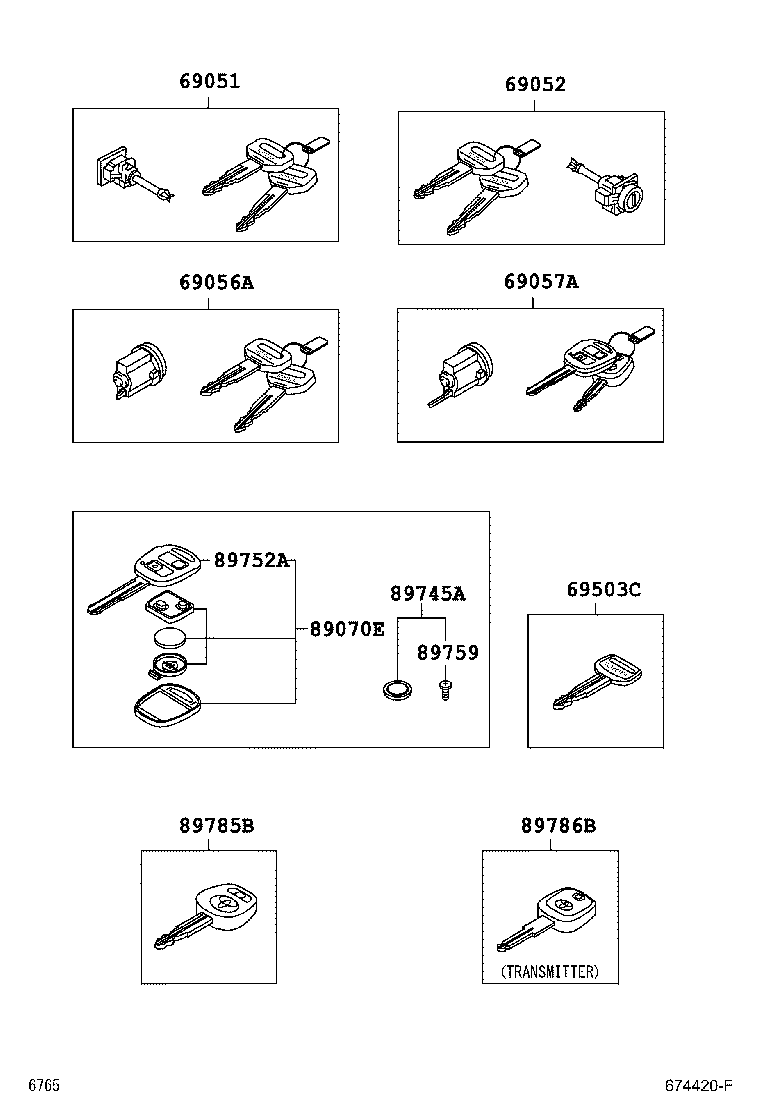 69051

69052

69056A

69057A

89752A

89070E

89745A

89759

69503C

89785B

89786B

(TRANSMITTER)

6765

674420-F