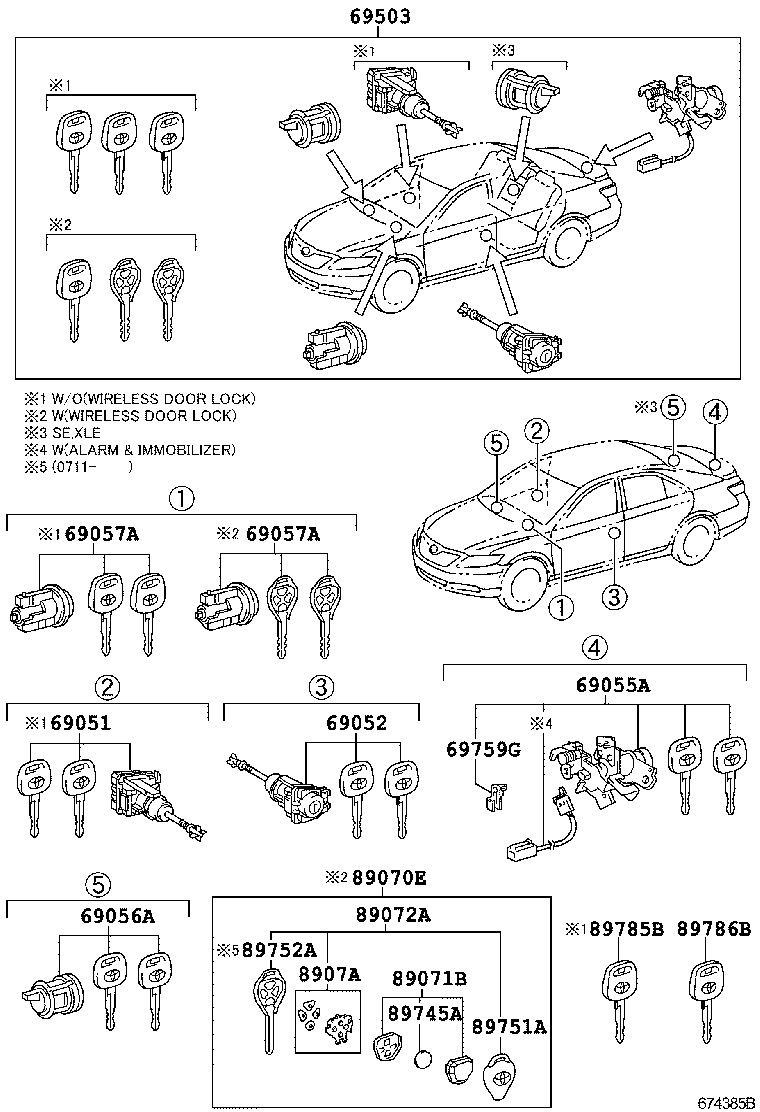 69503

※1

※3

※1

※2

※1 W/O(WIRELESS DOOR LOCK)
※2 W(WIRELESS DOOR LOCK)
※3 SE,XLE
※4 W(ALARM & IMMOBILIZER)
※5 (0711- )

※3 5 4

5 2

1 3

1

※1 69057A ※2 69057A

2

※1 69051

3

69052

4

69055A

69759G

※4

5

69056A

※2 89070E

89072A

※5 89752A

8907A

89071B

89745A

89751A

※1 89785B 89786B

674385B