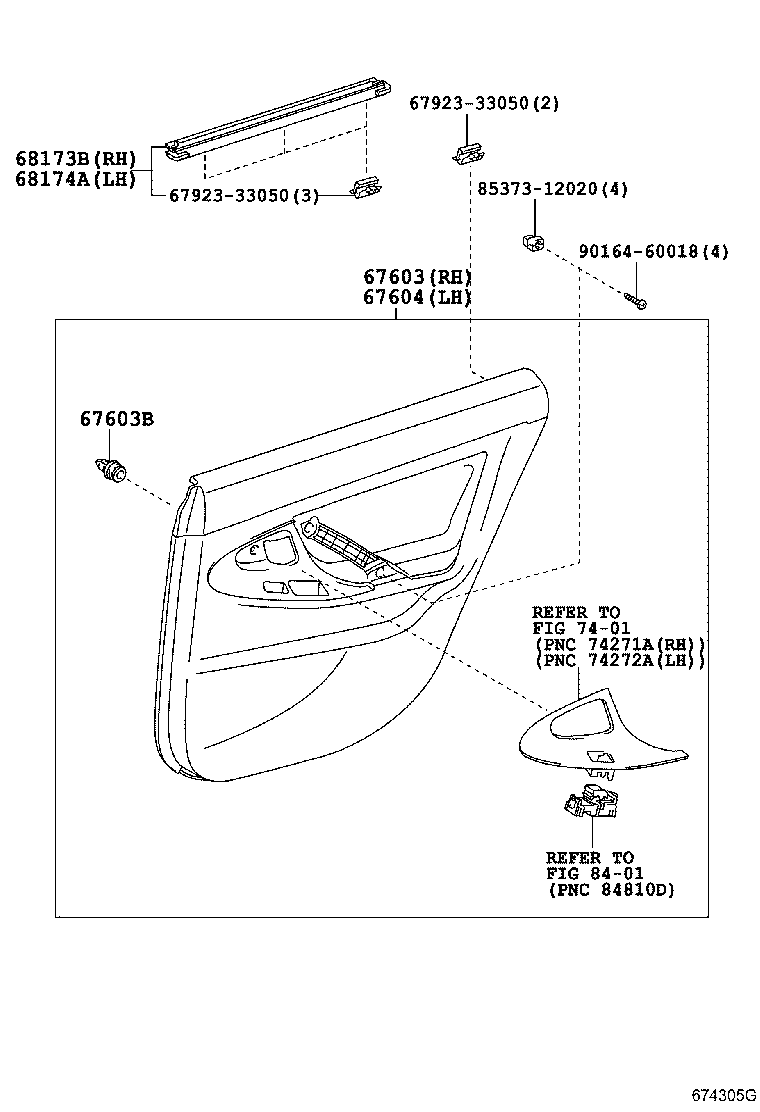 68173B(RH)
68174A(LH)

67923-33050(3)

67923-33050(2)

85373-12020(4)

90164-60018(4)

67603(RH)
67604(LH)

67603B

REFER TO
FIG 74-01
(PNC 74271A(RH))
(PNC 74272A(LH))

REFER TO
FIG 84-01
(PNC 84810D)

674305G