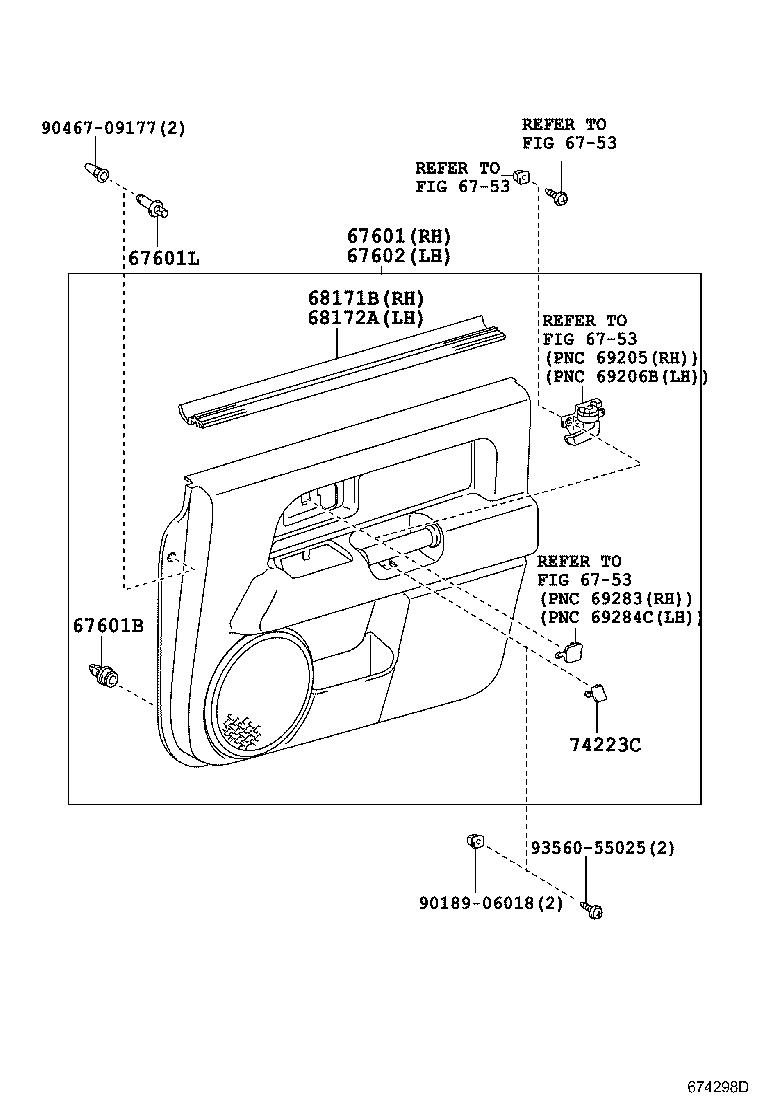 90467-09177(2)

REFER TO
FIG 67-53

REFER TO
FIG 67-53

67601L

67601(RH)
67602(LH)

68171B(RH)
68172A(LH)

REFER TO
FIG 67-53
(PNC 69205(RH))
(PNC 69206B(LH))

REFER TO
FIG 67-53
(PNC 69283(RH))
(PNC 69284C(LH))

67601B

74223C

93560-55025(2)

90189-06018(2)

674298D