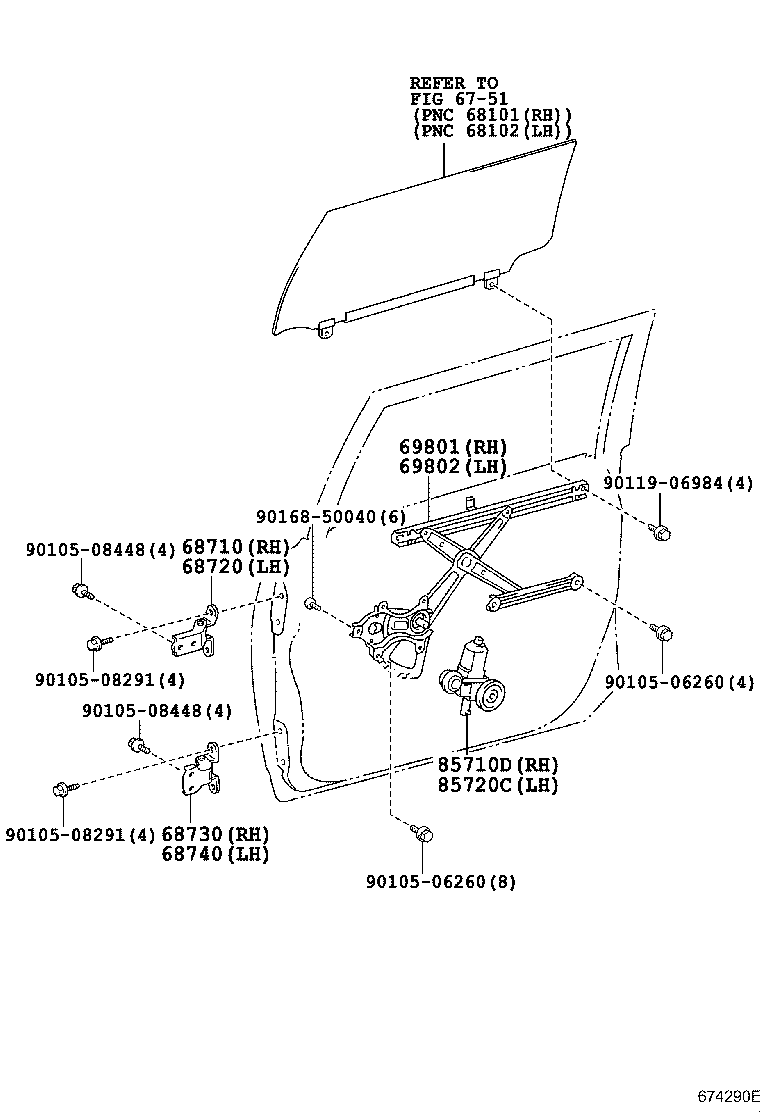 REFER TO
FIG 67-51
(PNC 68101(RH))
(PNC 68102(LH))

69801(RH)
69802(LH)

90119-06984(4)

90168-50040(6)

90105-08448(4)

68710(RH)
68720(LH)

90105-08291(4)

90105-06260(4)

90105-08448(4)

85710D(RH)
85720C(LH)

90105-08291(4)

68730(RH)
68740(LH)

90105-06260(8)

674290E