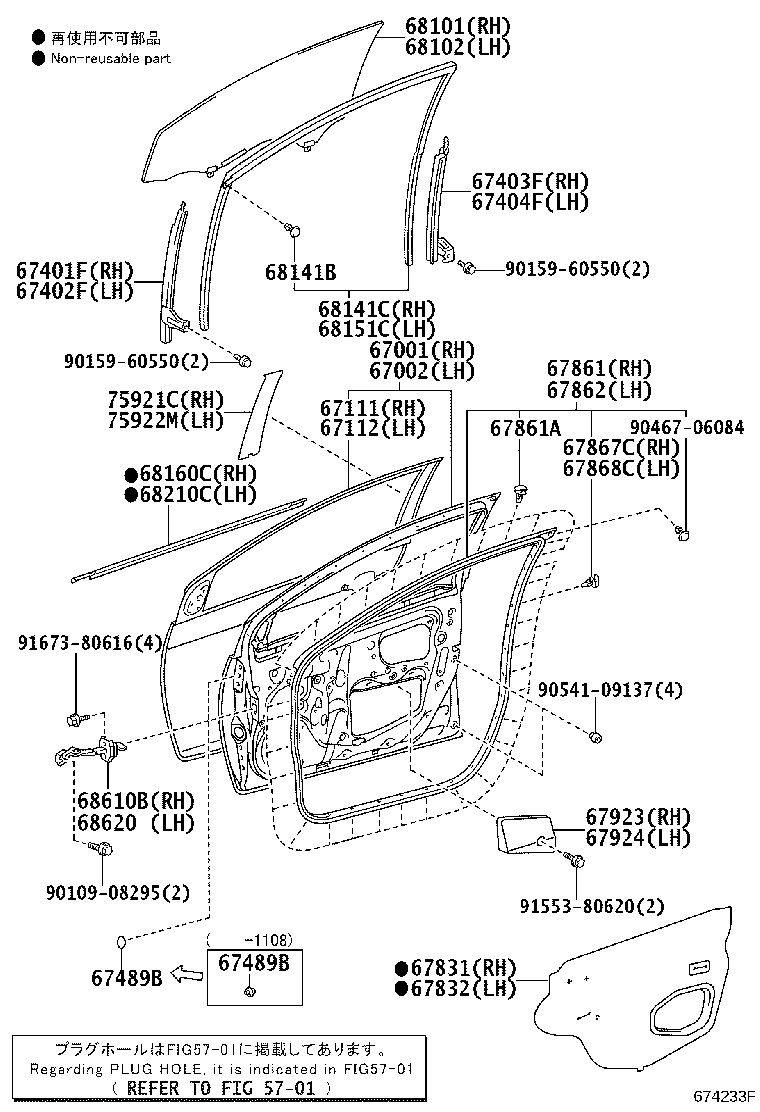 ● 再使用不可部品
● Non-reusable part

68101(RH)
68102(LH)

67403F(RH)
67404F(LH)

67401F(RH)
67402F(LH)

68141B

90159-60550(2)

68141C(RH)
68151C(LH)

90159-60550(2)

67001(RH)
67002(LH)

67861(RH)
67862(LH)

75921C(RH)
75922M(LH)

67111(RH)
67112(LH)

67861A

90467-06084

67867C(RH)
67868C(LH)

●68160C(RH)
●68210C(LH)

91673-80616(4)

90541-09137(4)

68610B(RH)
68620 (LH)

67923(RH)
67924(LH)

90109-08295(2)

91553-80620(2)

( -1108)
67489B

67489B

●67831(RH)
●67832(LH)

プラグホールはFIG57-01に掲載してあります。
Regarding PLUG HOLE, it is indicated in FIG57-01
( REFER TO FIG 57-01 )

674233F