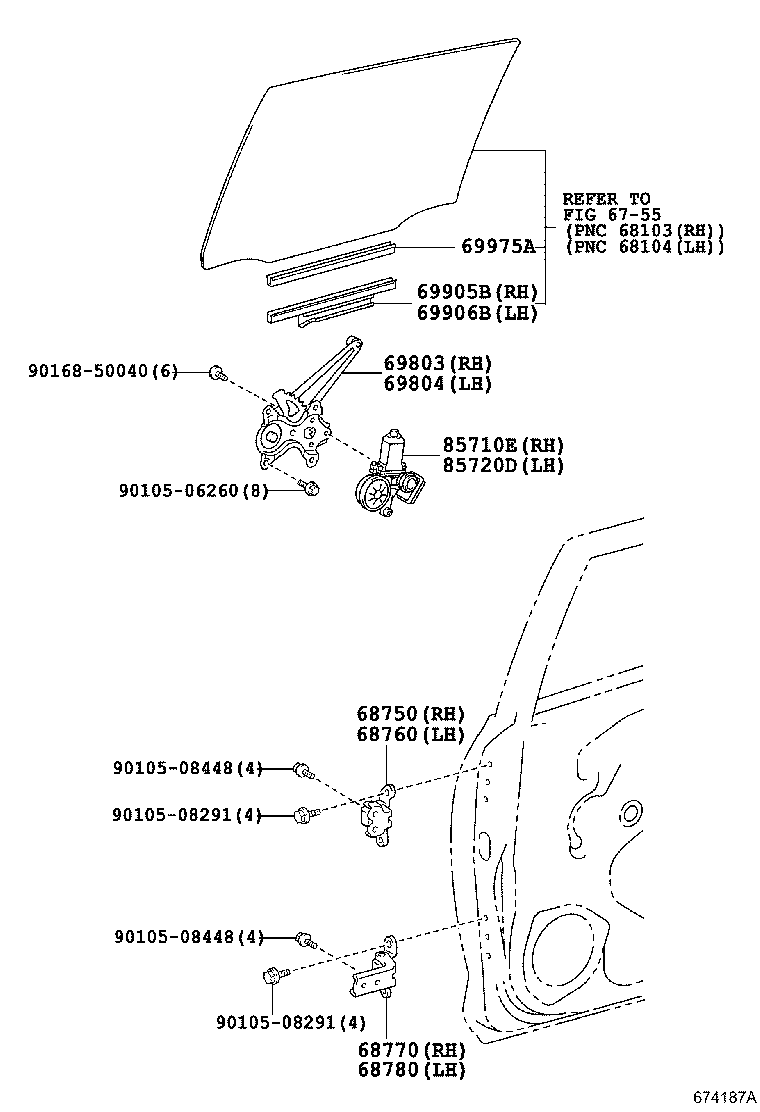 REFER TO
FIG 67-55
(PNC 68103(RH))
(PNC 68104(LH))

69975A

69905B(RH)
69906B(LH)

90168-50040(6)

69803(RH)
69804(LH)

85710E(RH)
85720D(LH)

90105-06260(8)

68750(RH)
68760(LH)

90105-08448(4)

90105-08291(4)

90105-08448(4)

90105-08291(4)

68770(RH)
68780(LH)

674187A