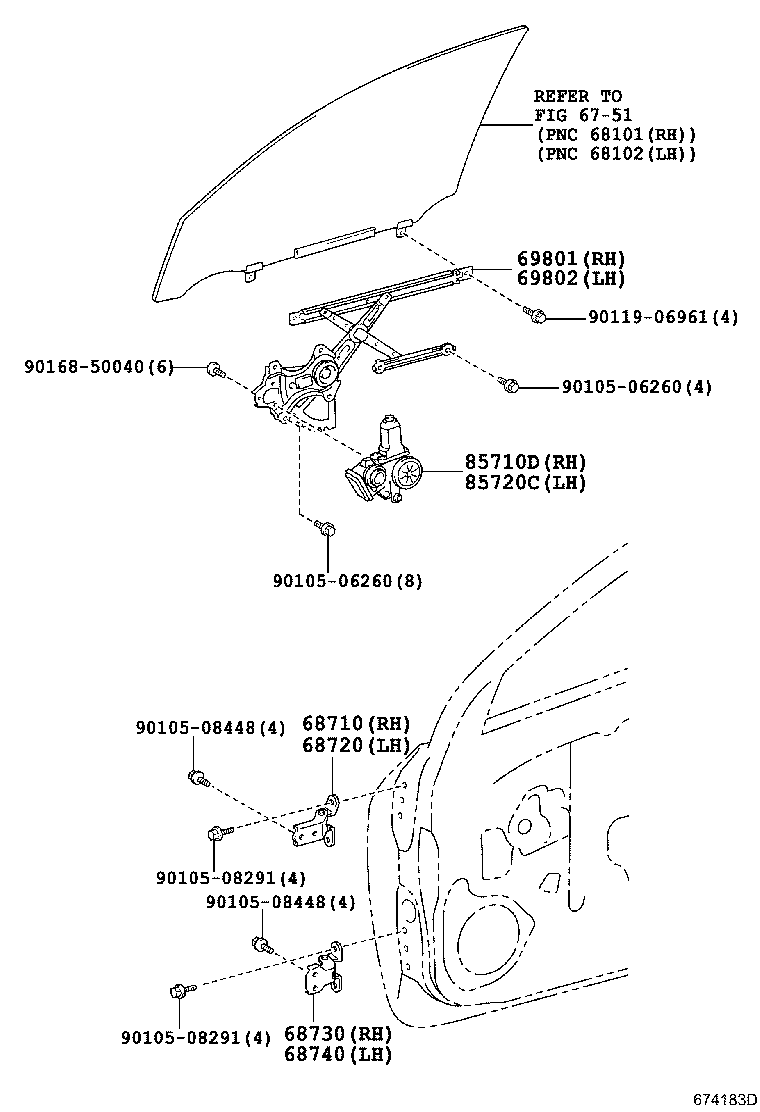 REFER TO
FIG 67-51
(PNC 68101(RH))
(PNC 68102(LH))

69801(RH)
69802(LH)

90119-06961(4)

90168-50040(6)

90105-06260(4)

85710D(RH)
85720C(LH)

90105-06260(8)

90105-08448(4)

68710(RH)
68720(LH)

90105-08291(4)

90105-08448(4)

90105-08291(4)

68730(RH)
68740(LH)

674183D