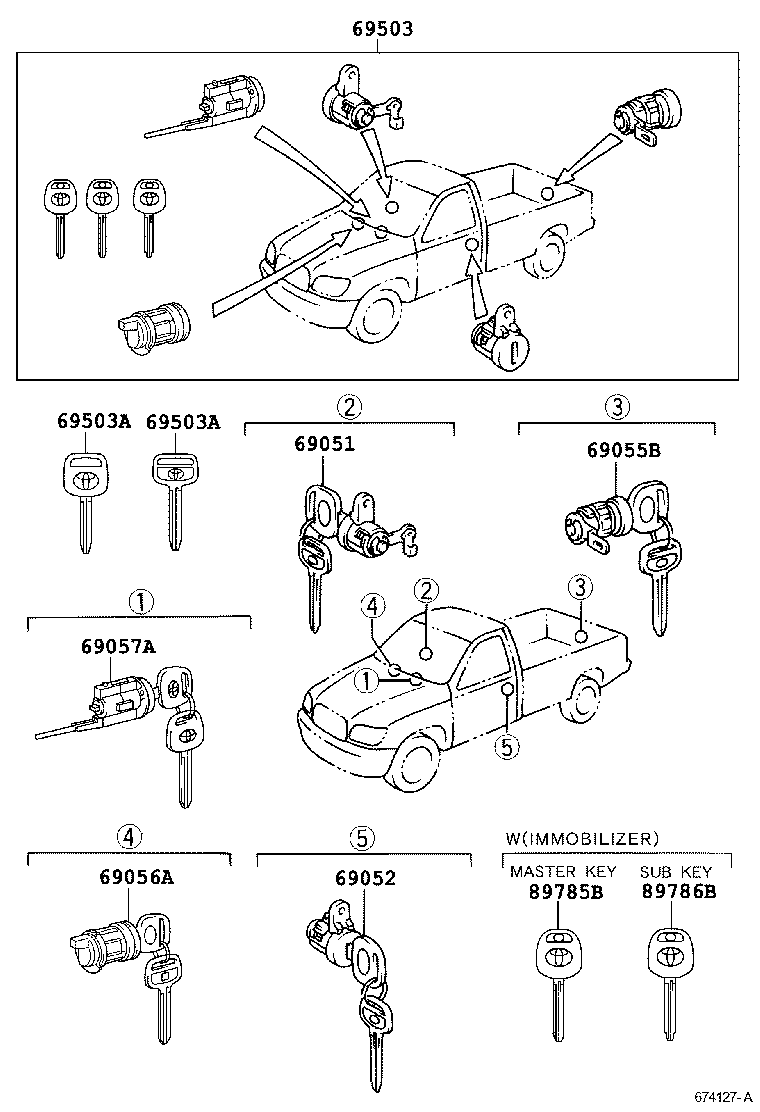 69503

69503A 69503A

② 69051

③ 69055B

① 69057A

④ ② ③

①

⑤

④ 69056A

⑤ 69052

W(IMMOBILIZER)

MASTER KEY 89785B

SUB KEY 89786B

674127-A