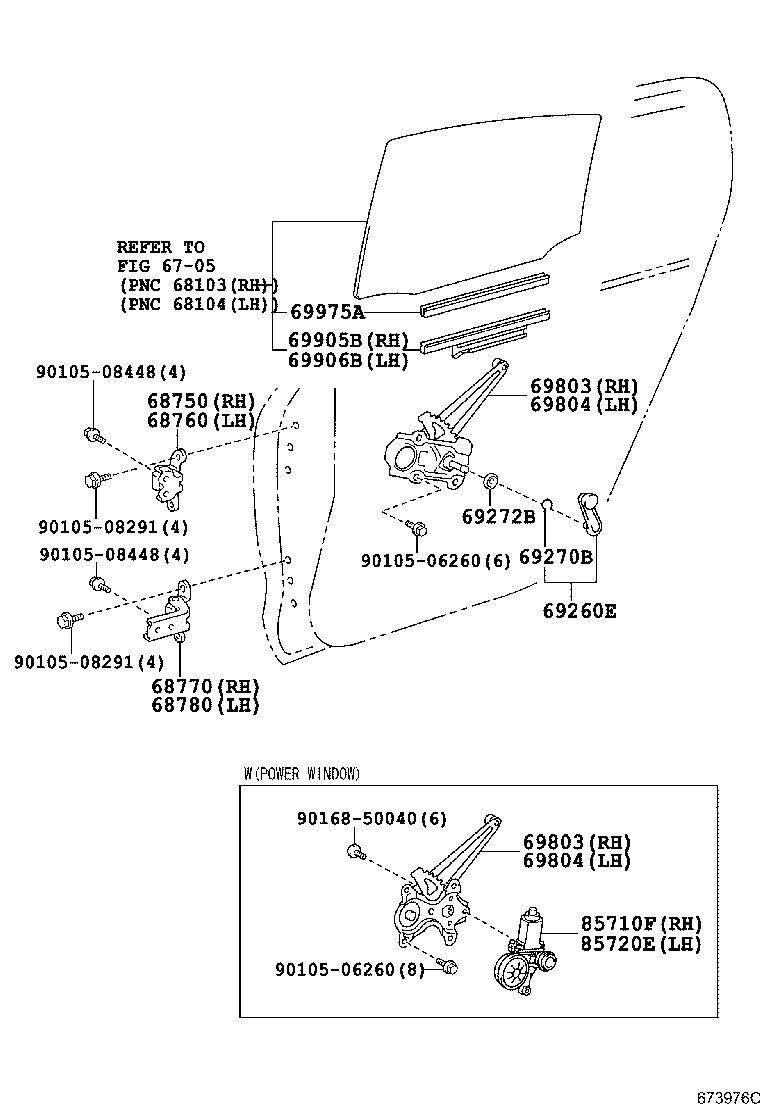 REFER TO
FIG 67-05
(PNC 68103(RH))
(PNC 68104(LH))

69975A
69905B(RH)
69906B(LH)

90105-08448(4)
68750(RH)
68760(LH)
69803(RH)
69804(LH)
90105-08291(4)
69272B
90105-08448(4)
90105-06260(6)
69270B
69260E
90105-08291(4)
68770(RH)
68780(LH)

W(POWER WINDOW)
90168-50040(6)
69803(RH)
69804(LH)
85710F(RH)
85720E(LH)
90105-06260(8)

673976C