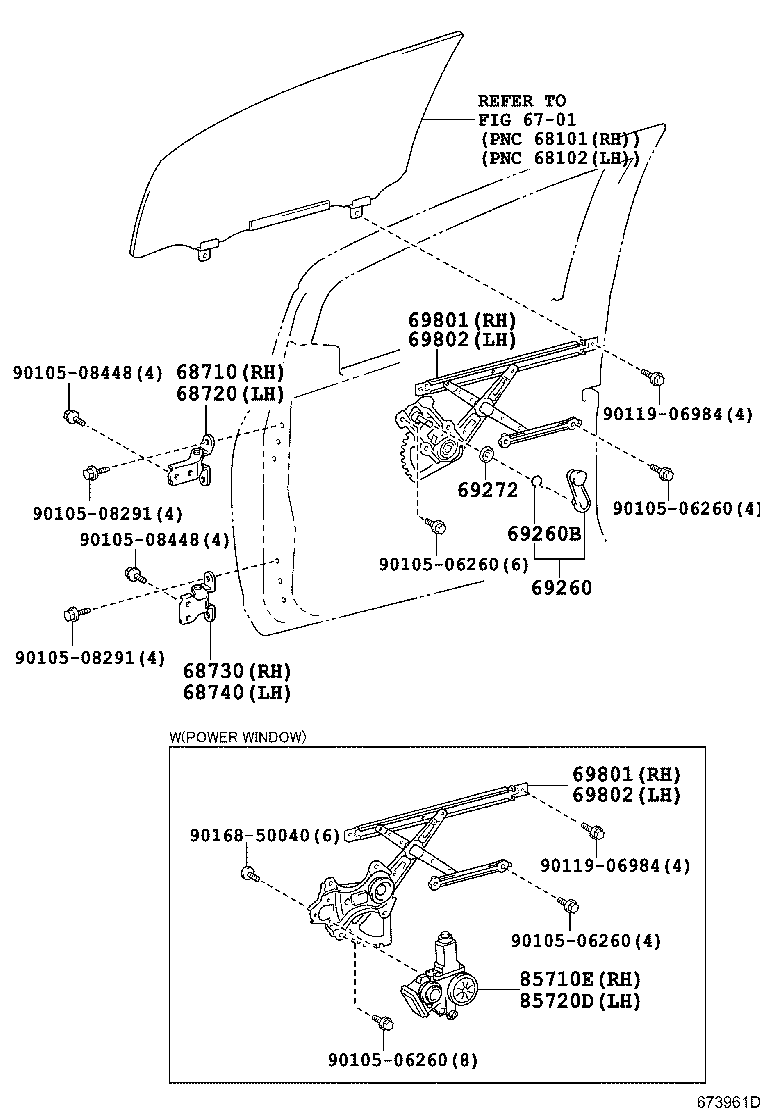 REFER TO
FIG 67-01
(PNC 68101(RH))
(PNC 68102(LH))

69801(RH)
69802(LH)

90105-08448(4)

68710(RH)
68720(LH)

90119-06984(4)

90105-08291(4)

69272

90105-06260(4)

90105-08448(4)

69260B

90105-06260(6)

69260

90105-08291(4)

68730(RH)
68740(LH)

W(POWER WINDOW)

69801(RH)
69802(LH)

90168-50040(6)

90119-06984(4)

90105-06260(4)

85710E(RH)
85720D(LH)

90105-06260(8)

673961D