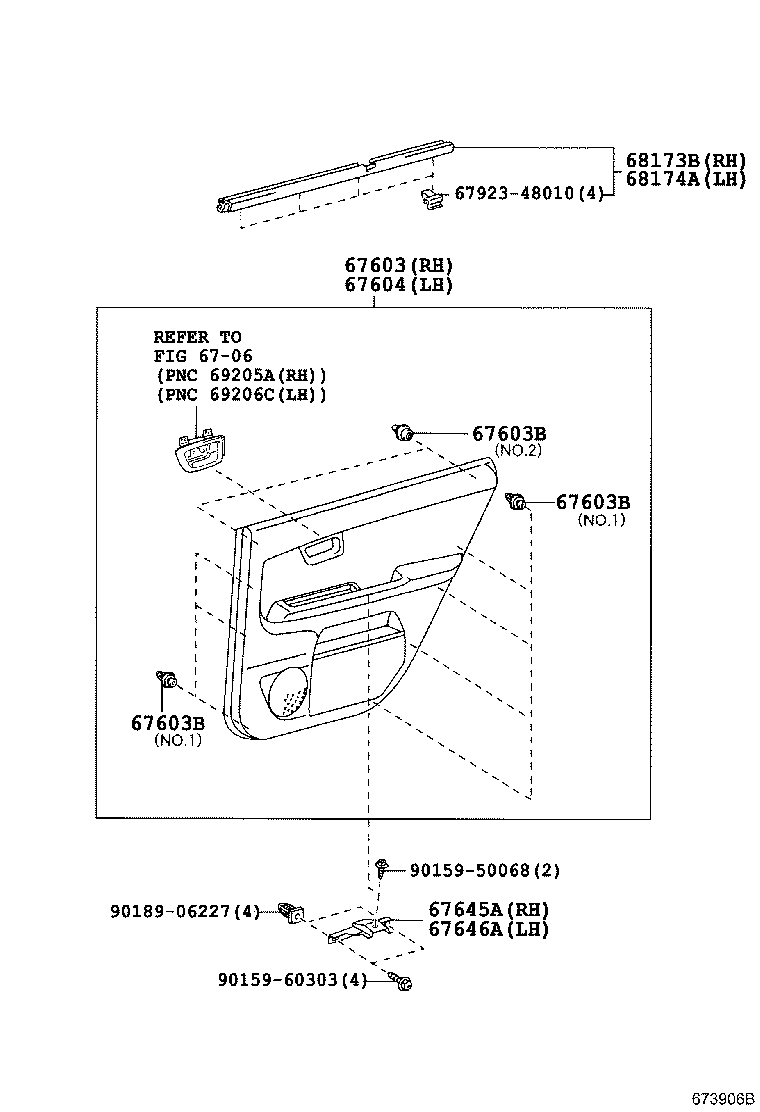 68173B(RH)
68174A(LH)
67923-48010(4)

67603(RH)
67604(LH)

REFER TO
FIG 67-06
(PNC 69205A(RH))
(PNC 69206C(LH))

67603B
(NO.2)

67603B
(NO.1)

67603B
(NO.1)

90159-50068(2)

90189-06227(4)

67645A(RH)
67646A(LH)

90159-60303(4)

673906B