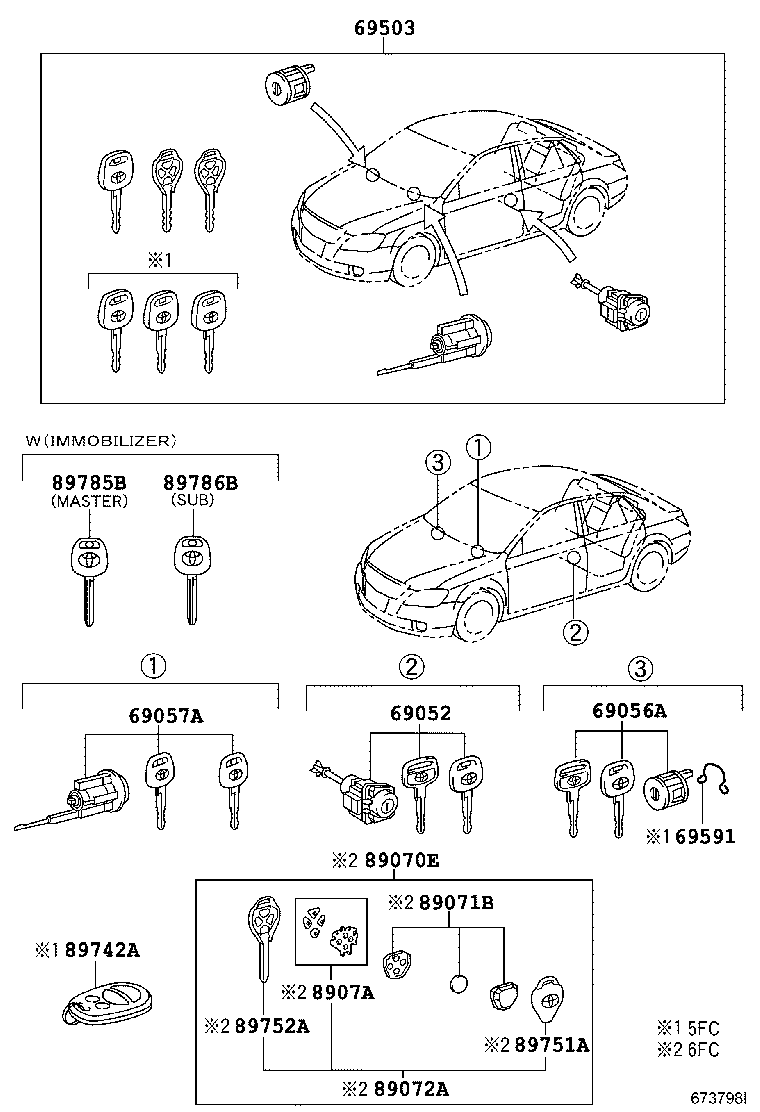 69503

※1

W(IMMOBILIZER)

89785B
(MASTER)

89786B
(SUB)

3
1
2

1
69057A

2
69052

3
69056A

※1 69591

※2 89070E

※2 89071B

※1 89742A

※2 8907A

※2 89752A

※2 89751A

※2 89072A

※1 5FC
※2 6FC

673798I