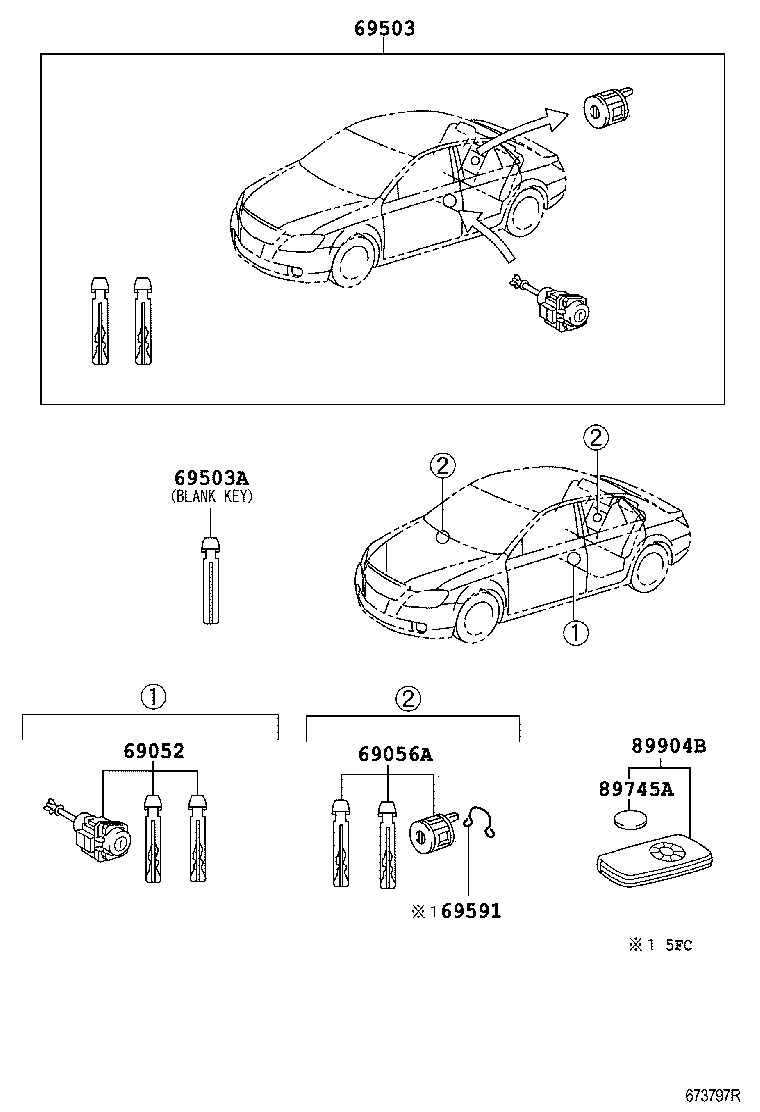 69503

69503A
(BLANK KEY)

②
②
①

①
69052

②
69056A

※1 69591

89904B
89745A

※1 5FC

673797R