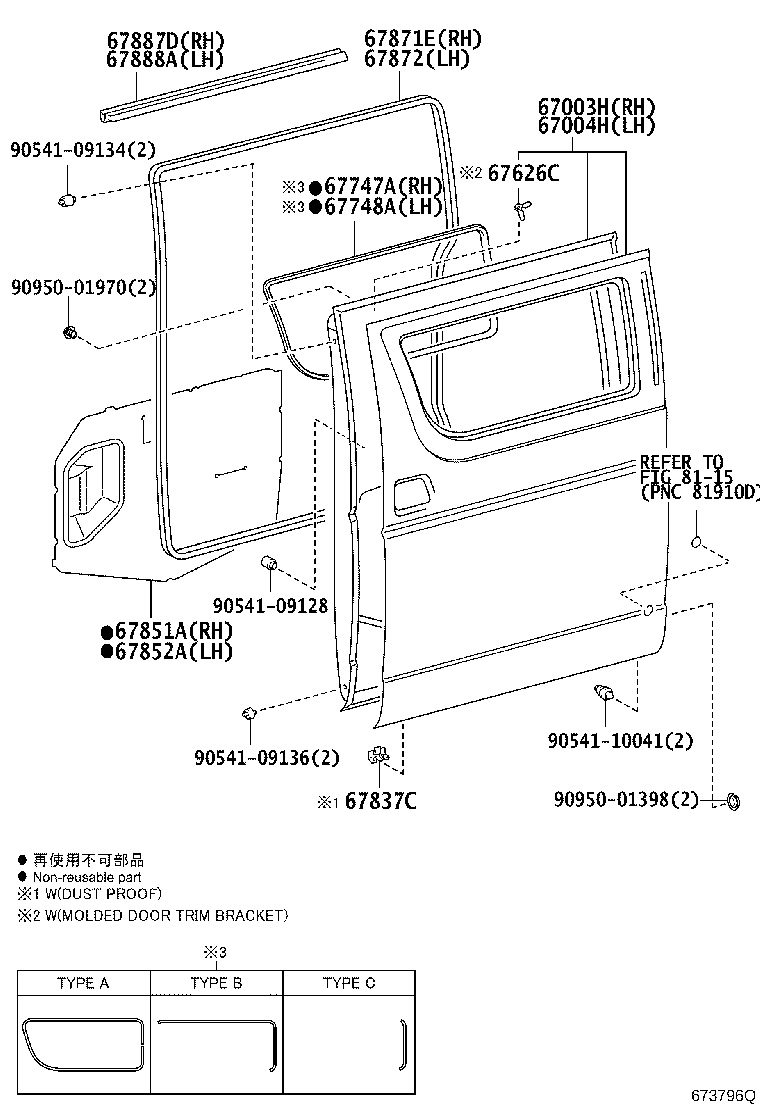 67887D(RH)
67888A(LH)

67871E(RH)
67872(LH)

67003H(RH)
67004H(LH)

90541-09134(2)

※3 ●67747A(RH)
※3 ●67748A(LH)

※2 67626C

90950-01970(2)

REFER TO
FIG 81-15
(PNC 81910D)

90541-09128

●67851A(RH)
●67852A(LH)

90541-09136(2)

90541-10041(2)

※1 67837C

90950-01398(2)

● 再使用不可部品
● Non-reusable part
※1 W(DUST PROOF)
※2 W(MOLDED DOOR TRIM BRACKET)

※3

| TYPE A | TYPE B | TYPE C |
|---|---|---|
| | | |

673796Q