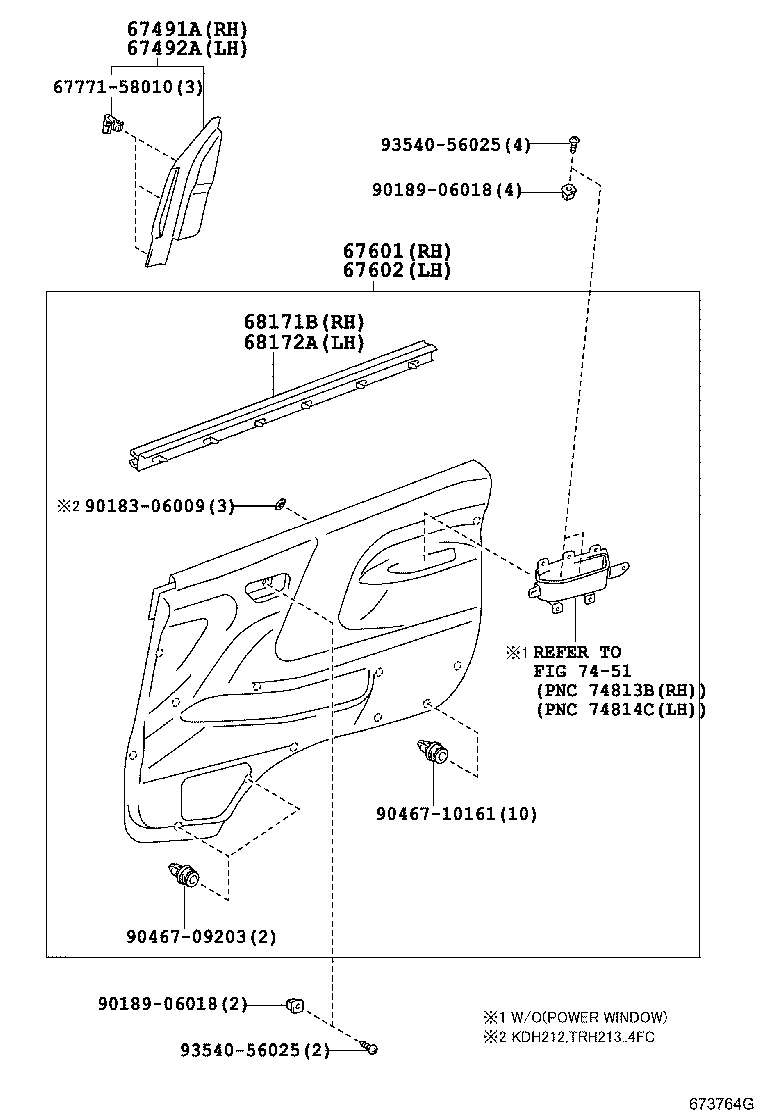 67491A(RH)
67492A(LH)

67771-58010(3)

93540-56025(4)

90189-06018(4)

67601(RH)
67602(LH)

68171B(RH)
68172A(LH)

※2 90183-06009(3)

※1 REFER TO
FIG 74-51
(PNC 74813B(RH))
(PNC 74814C(LH))

90467-10161(10)

90467-09203(2)

90189-06018(2)

93540-56025(2)

※1 W/O(POWER WINDOW)
※2 KDH212,TRH213..4FC

673764G