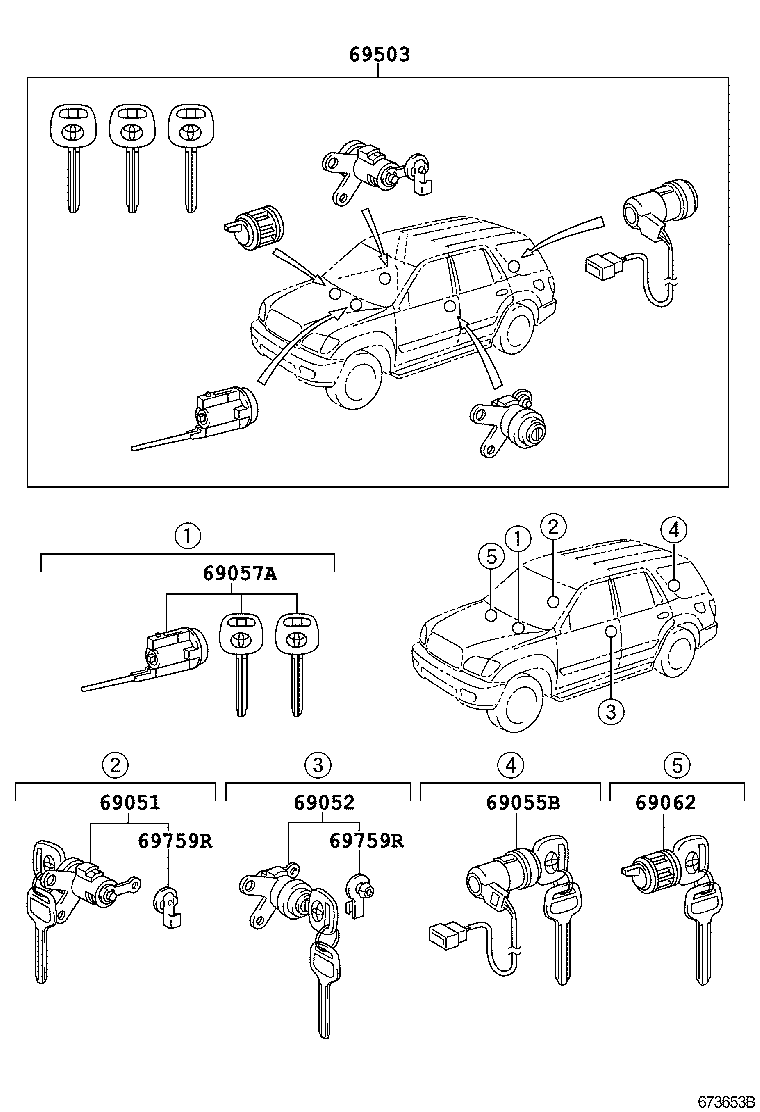 69503

1
69057A

5 1 2 4
3

2
69051
69759R

3
69052
69759R

4
69055B

5
69062

673653B