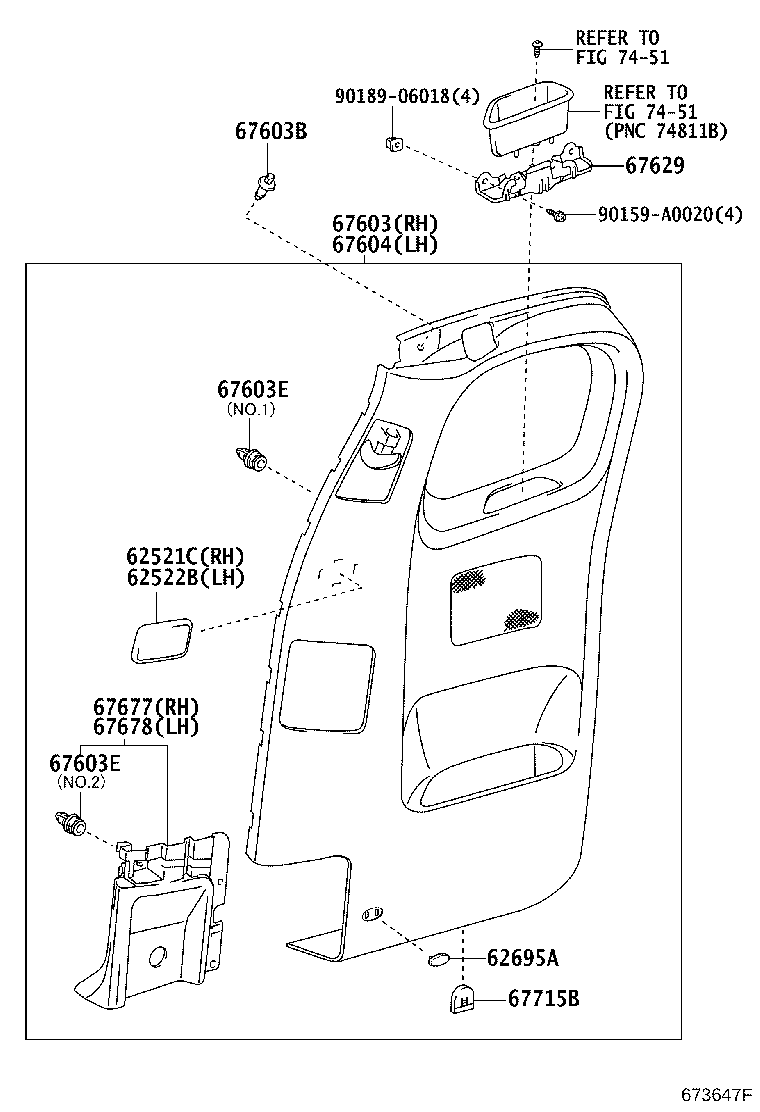 REFER TO
FIG 74-51

90189-06018(4)

REFER TO
FIG 74-51
(PNC 74811B)

67603B

67629

90159-A0020(4)

67603(RH)
67604(LH)

67603E
(NO.1)

62521C(RH)
62522B(LH)

67677(RH)
67678(LH)

67603E
(NO.2)

62695A

67715B

673647F