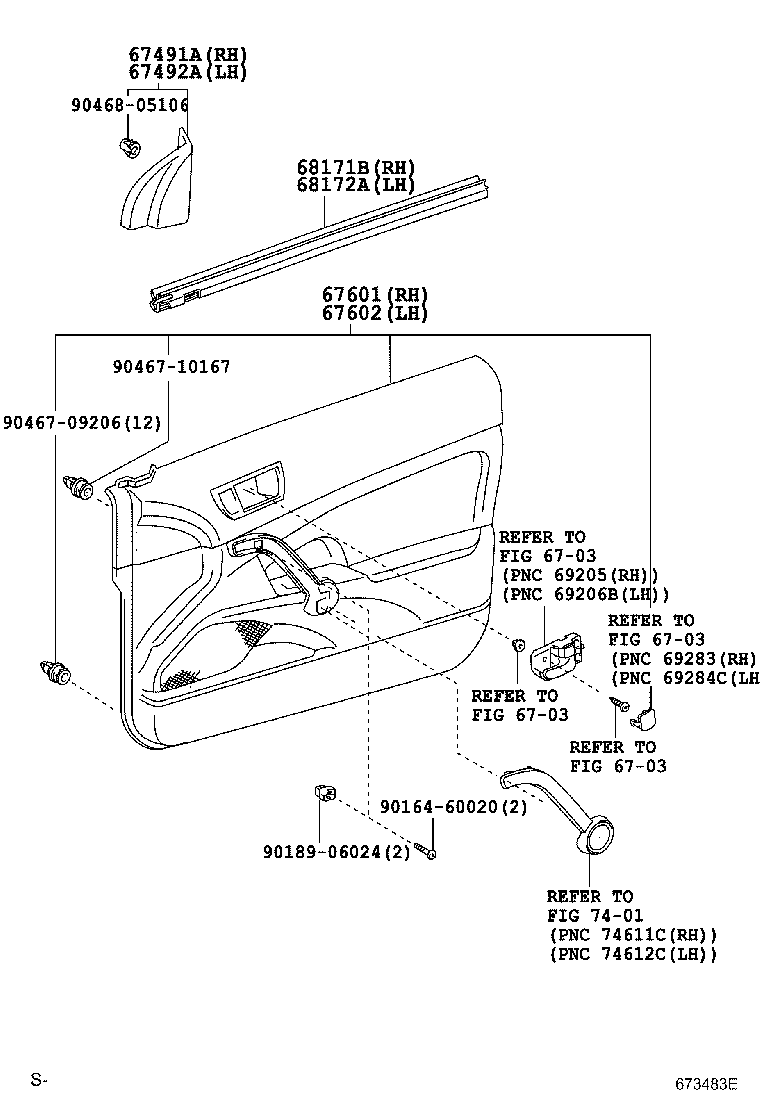 67491A(RH)
67492A(LH)

90468-05106

68171B(RH)
68172A(LH)

67601(RH)
67602(LH)

90467-10167

90467-09206(12)

REFER TO
FIG 67-03
(PNC 69205(RH))
(PNC 69206B(LH))

REFER TO
FIG 67-03
(PNC 69283(RH)
(PNC 69284C(LH

REFER TO
FIG 67-03

REFER TO
FIG 67-03

90164-60020(2)

90189-06024(2)

REFER TO
FIG 74-01
(PNC 74611C(RH))
(PNC 74612C(LH))

S-

673483E