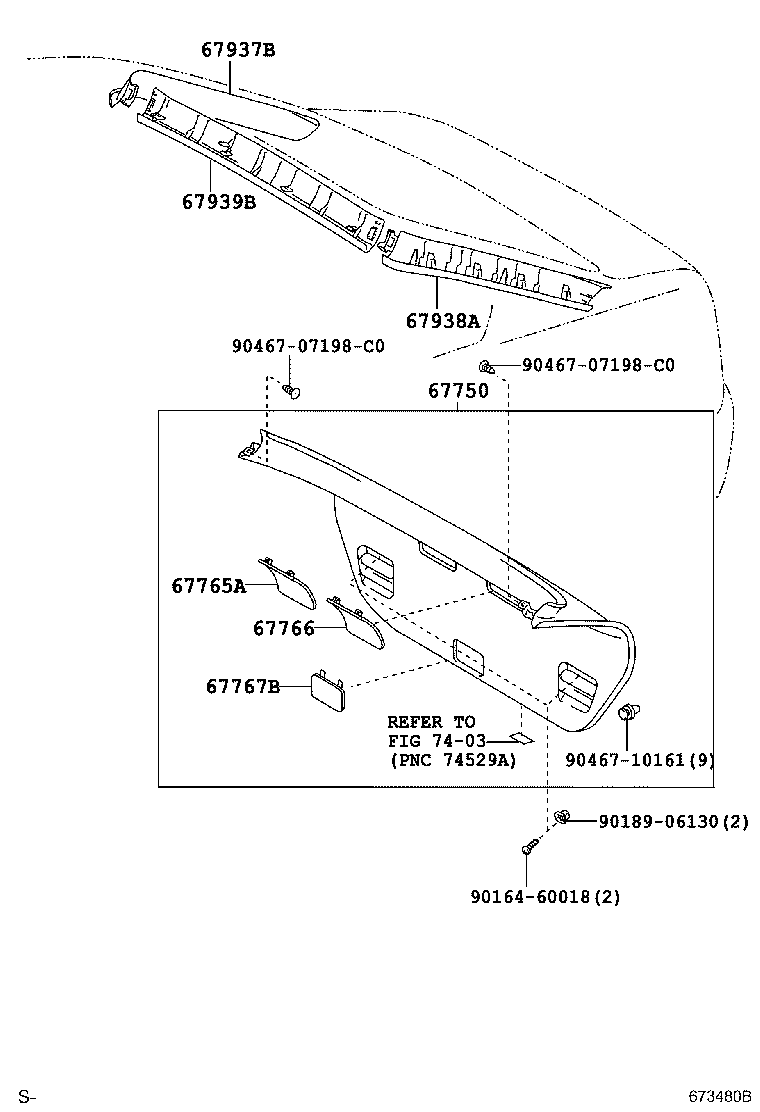 67937B

67939B

67938A

90467-07198-C0

90467-07198-C0

67750

67765A

67766

67767B

REFER TO
FIG 74-03
(PNC 74529A)

90467-10161(9)

90189-06130(2)

90164-60018(2)

S-

673480B