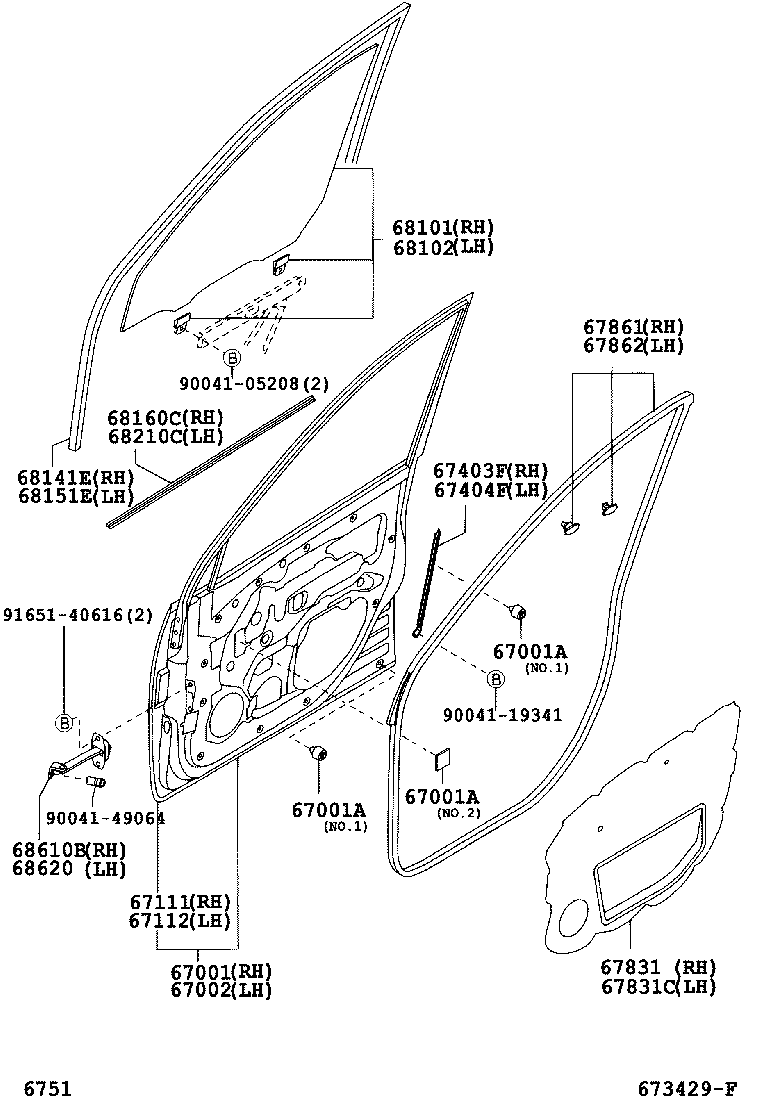 68101(RH)
68102(LH)

67861(RH)
67862(LH)

B
90041-05208(2)

68160C(RH)
68210C(LH)

68141E(RH)
68151E(LH)

67403F(RH)
67404F(LH)

91651-40616(2)

67001A
(NO.1)

B
90041-19341

B

90041-49064

67001A
(NO.1)

67001A
(NO.2)

68610B(RH)
68620 (LH)

67111(RH)
67112(LH)

67001(RH)
67002(LH)

67831 (RH)
67831C(LH)

6751

673429-F