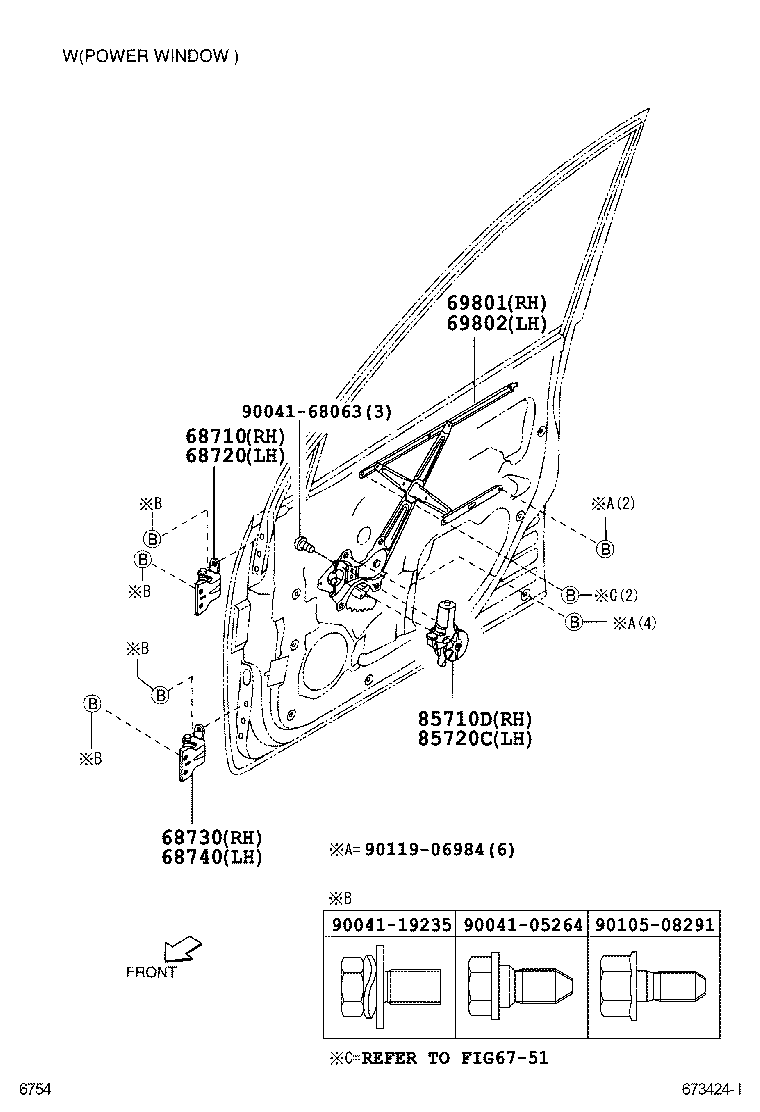 W(POWER WINDOW )

69801(RH)
69802(LH)

90041-68063(3)

68710(RH)
68720(LH)

※B
B
B
※B

※A(2)
B

B ※C(2)
B ※A(4)

※B
B
B
※B

85710D(RH)
85720C(LH)

68730(RH)
68740(LH)

※A= 90119-06984(6)

※B

| 90041-19235 | 90041-05264 | 90105-08291 |
|---|---|---|
| | | |

FRONT

※C=REFER TO FIG67-51

6754

673424-I