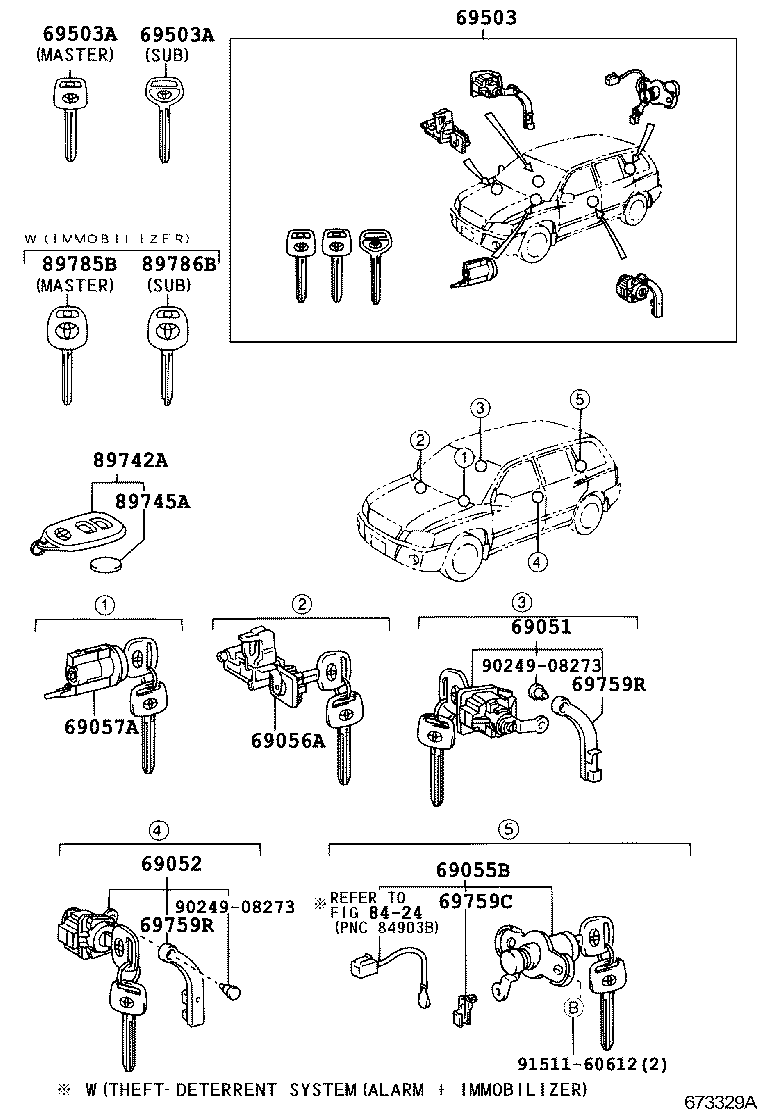 69503A (MASTER)
69503A (SUB)
69503

W(IMMOBILIZER)
89785B (MASTER)
89786B (SUB)

89742A
89745A

2
3
1
5
4

1
69057A

2
69056A

3
69051
90249-08273
69759R

4
69052
90249-08273
69759R

5
69055B
※REFER TO FIG 84-24 (PNC 84903B)
69759C
B
91511-60612(2)

※ W(THEFT-DETERRENT SYSTEM(ALARM + IMMOBILIZER)

673329A