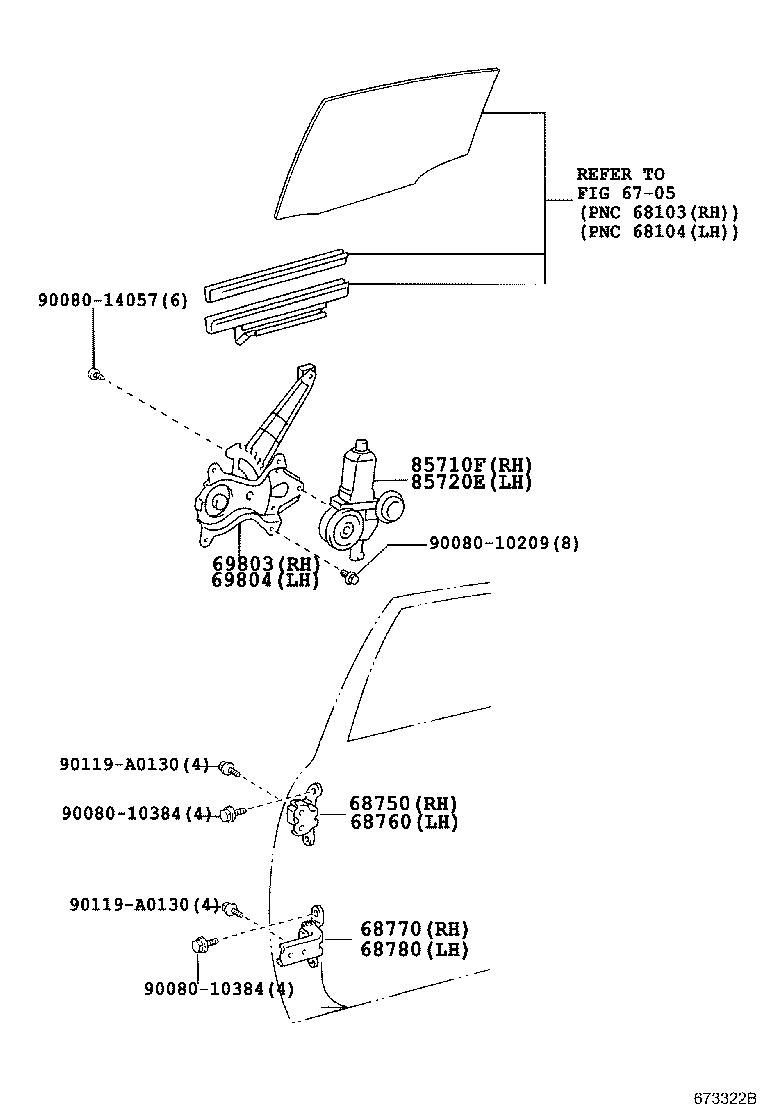 REFER TO
FIG 67-05
(PNC 68103(RH))
(PNC 68104(LH))

90080-14057(6)

85710F(RH)
85720E(LH)

90080-10209(8)

69803(RH)
69804(LH)

90119-A0130(4)

90080-10384(4)

68750(RH)
68760(LH)

90119-A0130(4)

68770(RH)
68780(LH)

90080-10384(4)

673322B