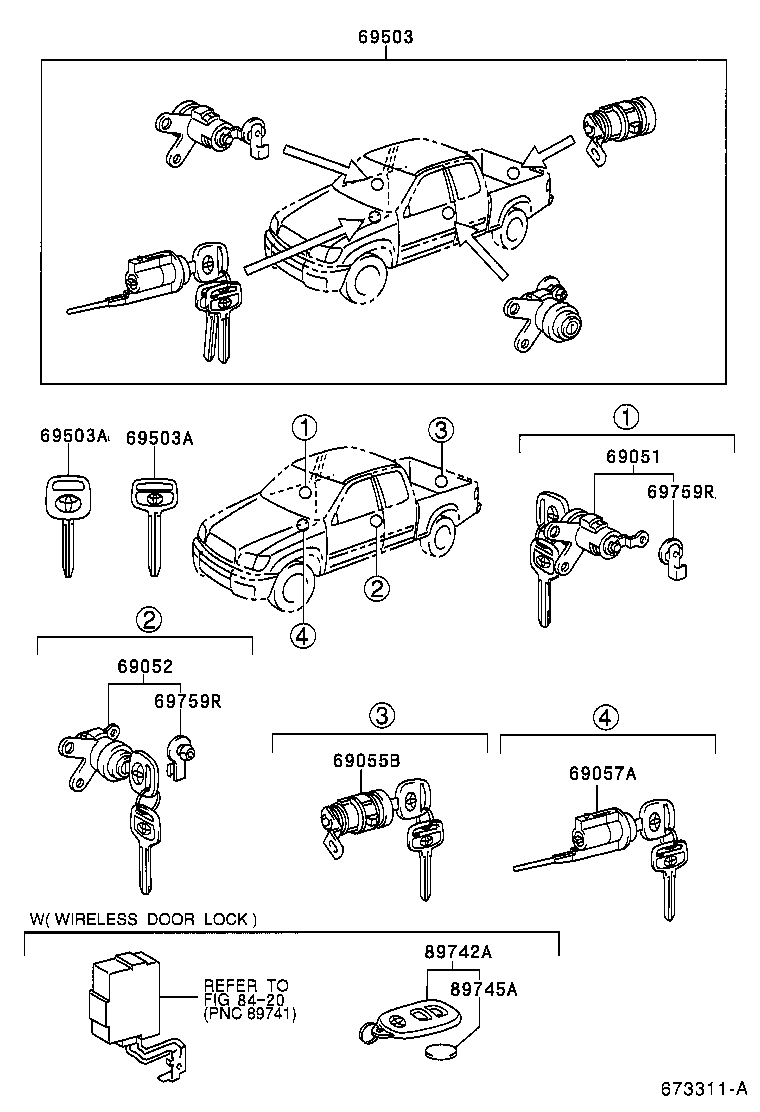 69503

69503A 69503A

①

③

②

④

①

69051

69759R

②

69052

69759R

③

69055B

④

69057A

W( WIRELESS DOOR LOCK )

REFER TO FIG 84-20 (PNC 89741)

89742A

89745A

673311-A