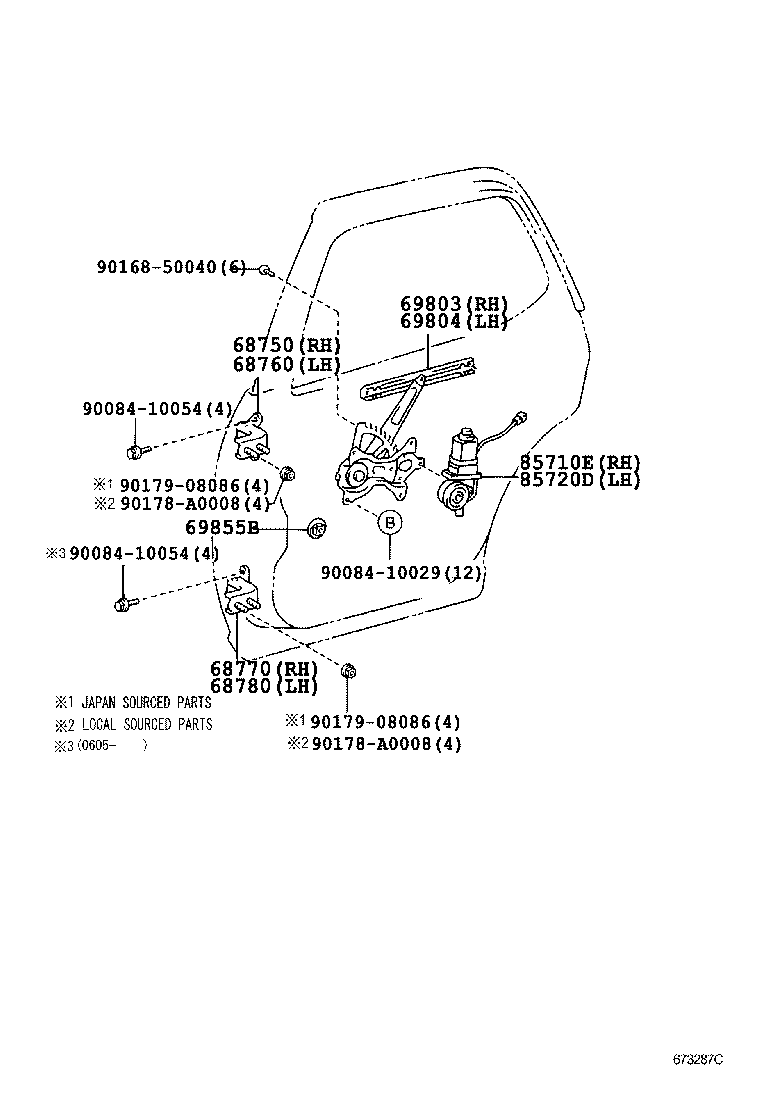 90168-50040(6)

69803(RH)
69804(LH)

68750(RH)
68760(LH)

90084-10054(4)

※1 90179-08086(4)
※2 90178-A0008(4)

85710E(RH)
85720D(LH)

69855B

B

※3 90084-10054(4)

90084-10029(12)

68770(RH)
68780(LH)

※1 JAPAN SOURCED PARTS
※2 LOCAL SOURCED PARTS
※3 (0605- )

※1 90179-08086(4)
※2 90178-A0008(4)

673287C