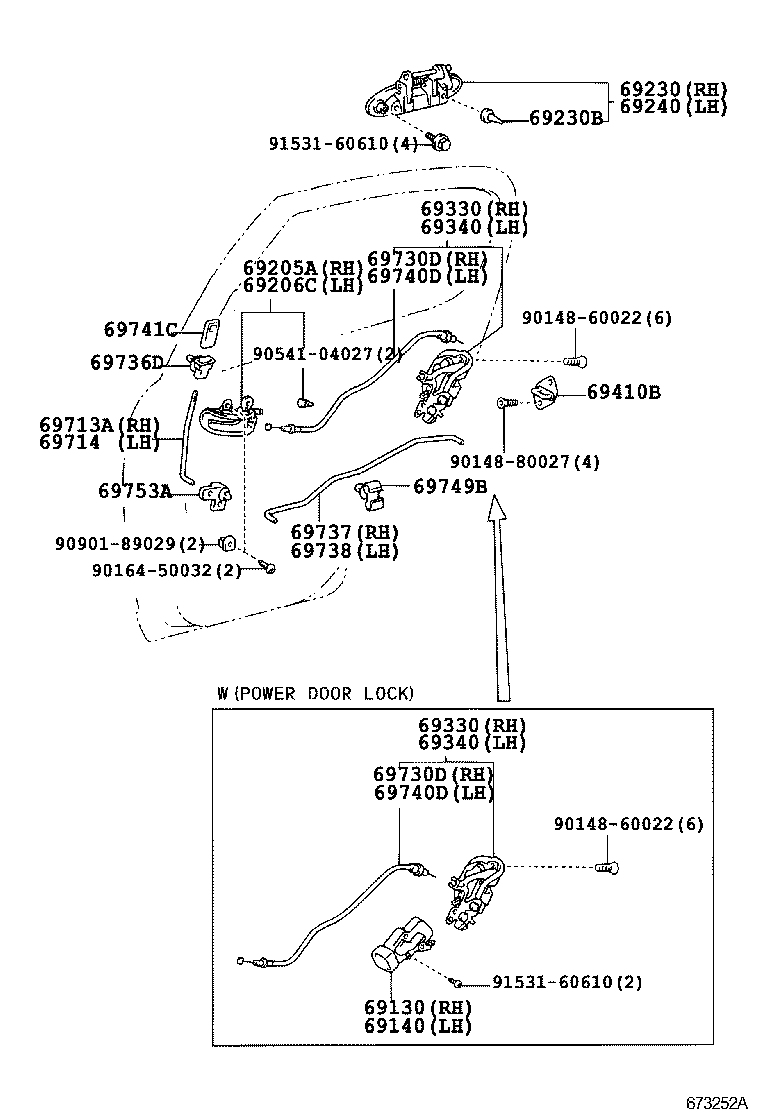 69230(RH)
69240(LH)
69230B
91531-60610(4)
69330(RH)
69340(LH)
69730D(RH)
69740D(LH)
69205A(RH)
69206C(LH)
69741C
69736D
90541-04027(2)
90148-60022(6)
69410B
69713A(RH)
69714 (LH)
90148-80027(4)
69753A
69749B
69737(RH)
69738(LH)
90901-89029(2)
90164-50032(2)
W(POWER DOOR LOCK)
69330(RH)
69340(LH)
69730D(RH)
69740D(LH)
90148-60022(6)
91531-60610(2)
69130(RH)
69140(LH)
673252A