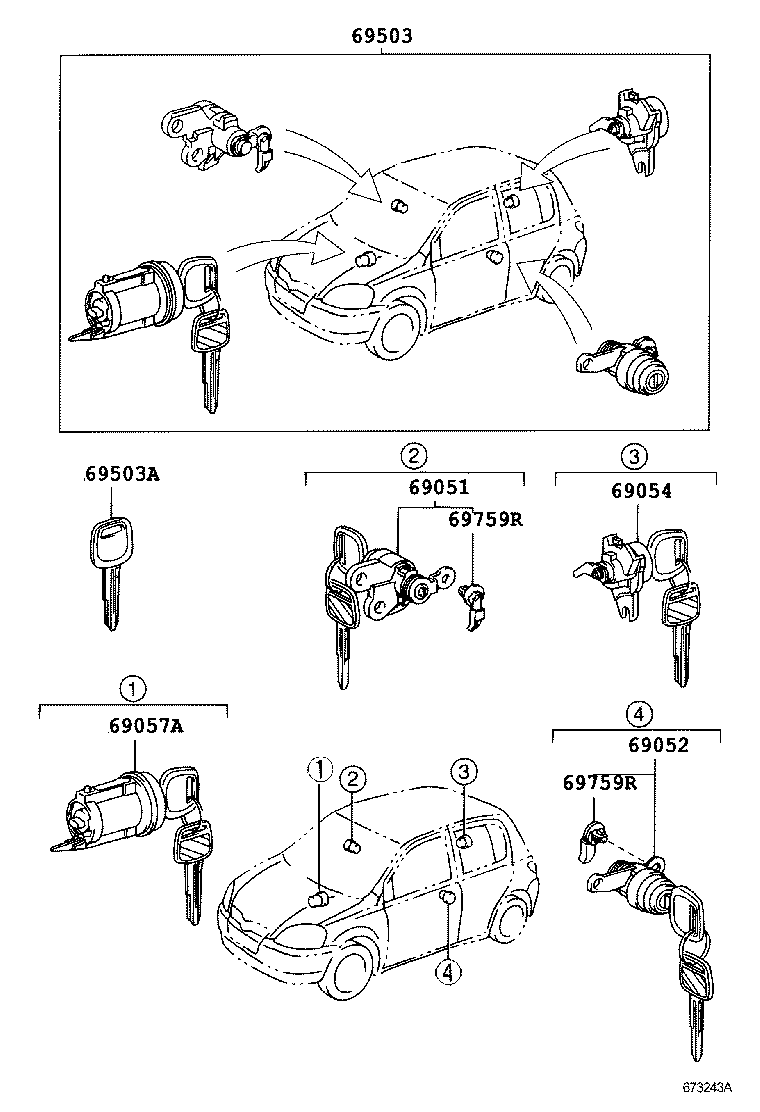 69503

69503A

2
69051
69759R

3
69054

1
69057A

1
2
3
4

4
69052
69759R

673243A