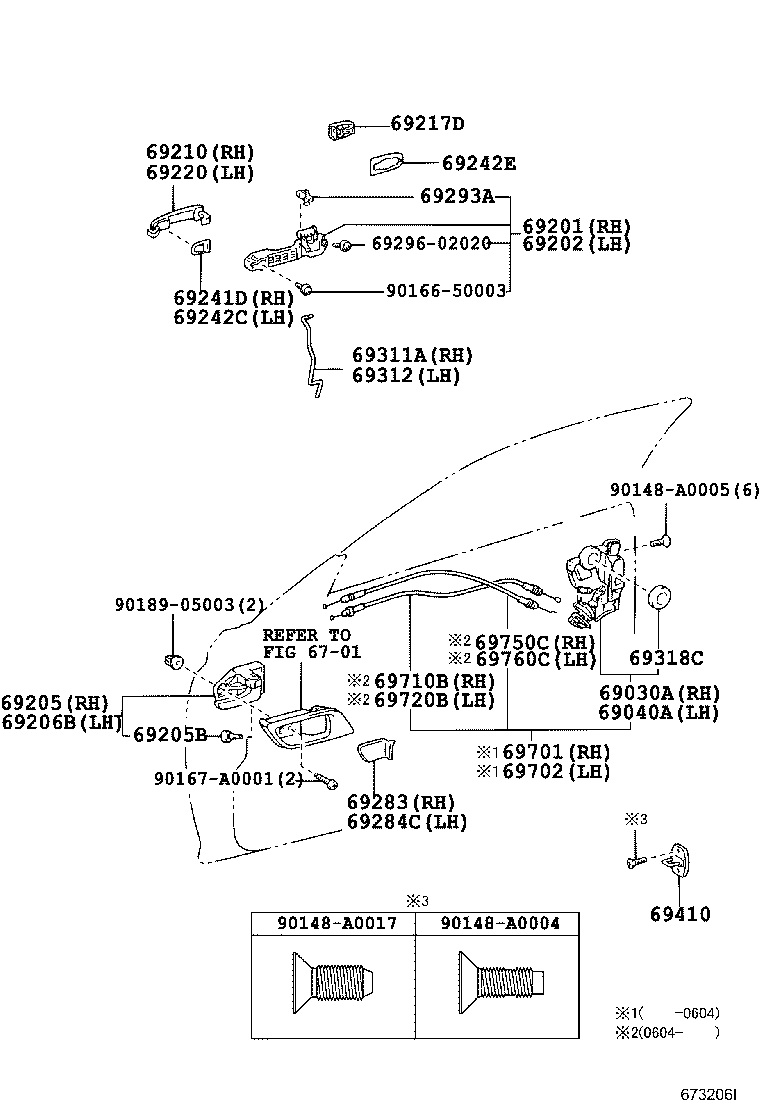 69217D

69242E

69210(RH)
69220(LH)

69293A

69201(RH)
69202(LH)

69296-02020

90166-50003

69241D(RH)
69242C(LH)

69311A(RH)
69312(LH)

90148-A0005(6)

90189-05003(2)

REFER TO
FIG 67-01

※2 69750C(RH)
※2 69760C(LH)

69318C

※2 69710B(RH)
※2 69720B(LH)

69030A(RH)
69040A(LH)

69205(RH)
69206B(LH)

69205B

※1 69701(RH)
※1 69702(LH)

90167-A0001(2)

69283(RH)
69284C(LH)

※3

69410

※3

| 90148-A0017 | 90148-A0004 |
|---|---|
| | |

※1(　　-0604)
※2(0604-　　)

673206I