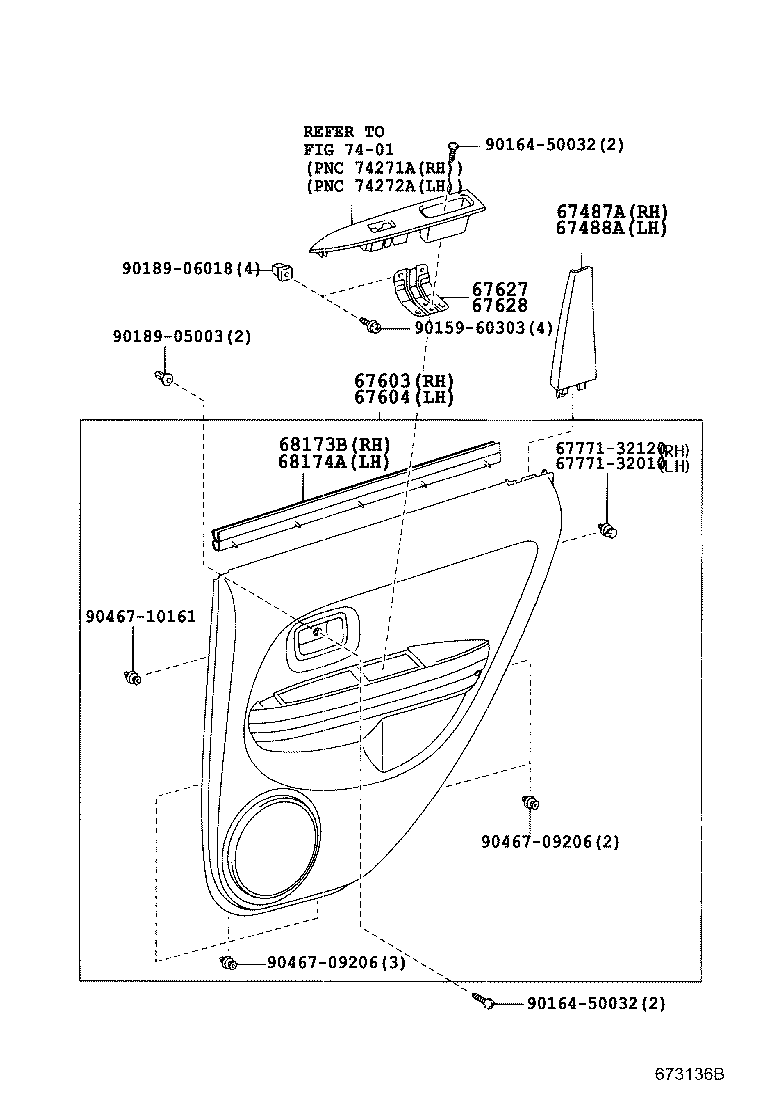 REFER TO
FIG 74-01
(PNC 74271A(RH))
(PNC 74272A(LH))

90164-50032(2)

67487A(RH)
67488A(LH)

90189-06018(4)

67627
67628

90159-60303(4)

90189-05003(2)

67603(RH)
67604(LH)

68173B(RH)
68174A(LH)

67771-32120(RH)
67771-32010(LH)

90467-10161

90467-09206(2)

90467-09206(3)

90164-50032(2)

673136B