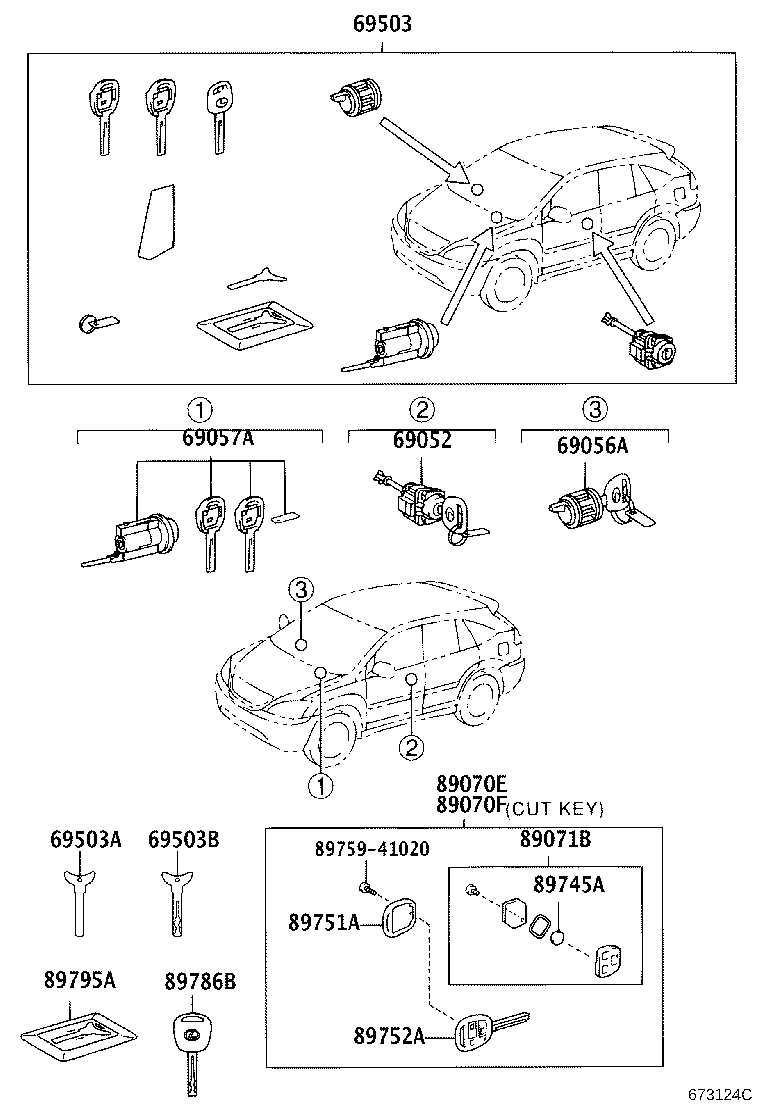 69503

①
69057A

②
69052

③
69056A

③
②
①

89070E
89070F(CUT KEY)

69503A
69503B

89759-41020
89071B
89745A
89751A

89795A
89786B
89752A

673124C