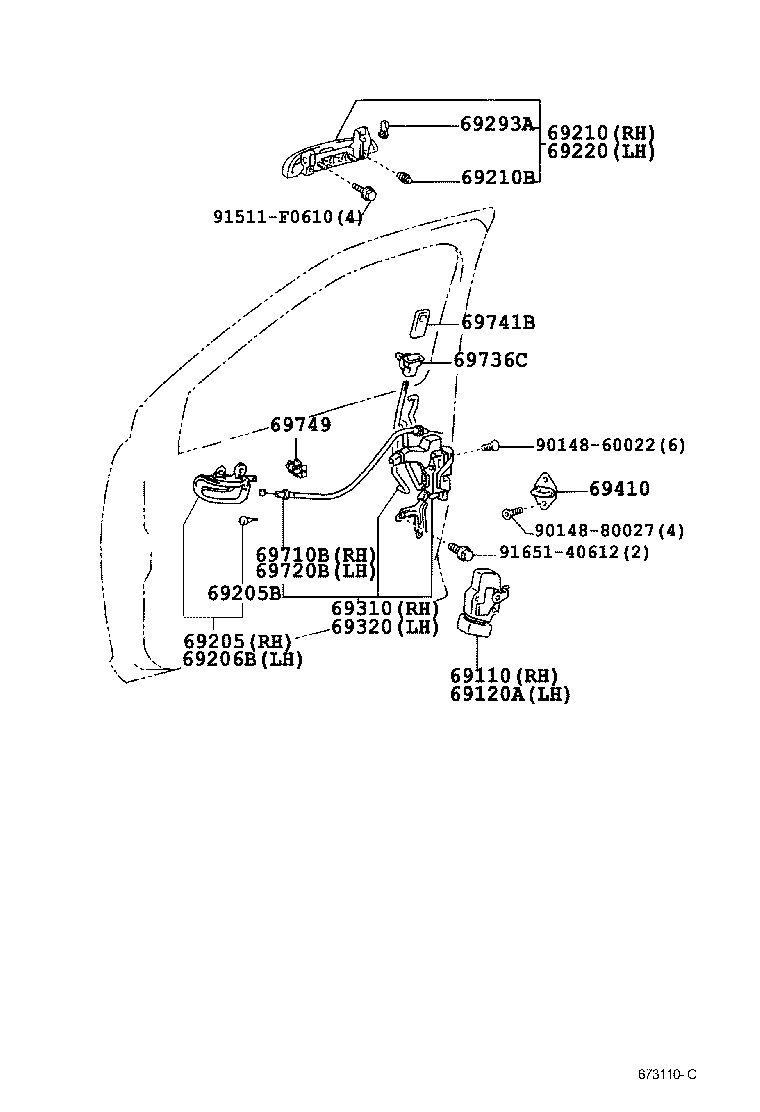 69293A
69210(RH)
69220(LH)
69210B
91511-F0610(4)
69741B
69736C
69749
90148-60022(6)
69410
90148-80027(4)
91651-40612(2)
69710B(RH)
69720B(LH)
69205B
69310(RH)
69320(LH)
69205(RH)
69206B(LH)
69110(RH)
69120A(LH)
673110-C