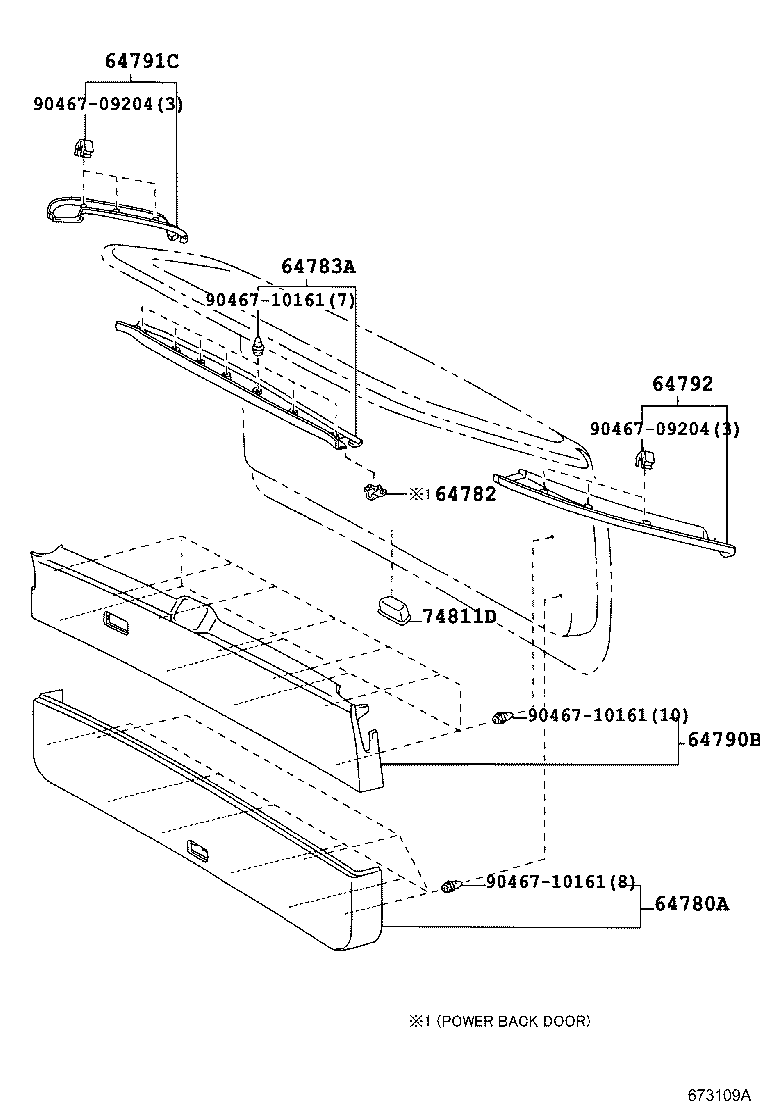 64791C
90467-09204(3)

64783A
90467-10161(7)

64792
90467-09204(3)

※1 64782

74811D

90467-10161(10)
64790B

90467-10161(8)
64780A

※1 (POWER BACK DOOR)

673109A