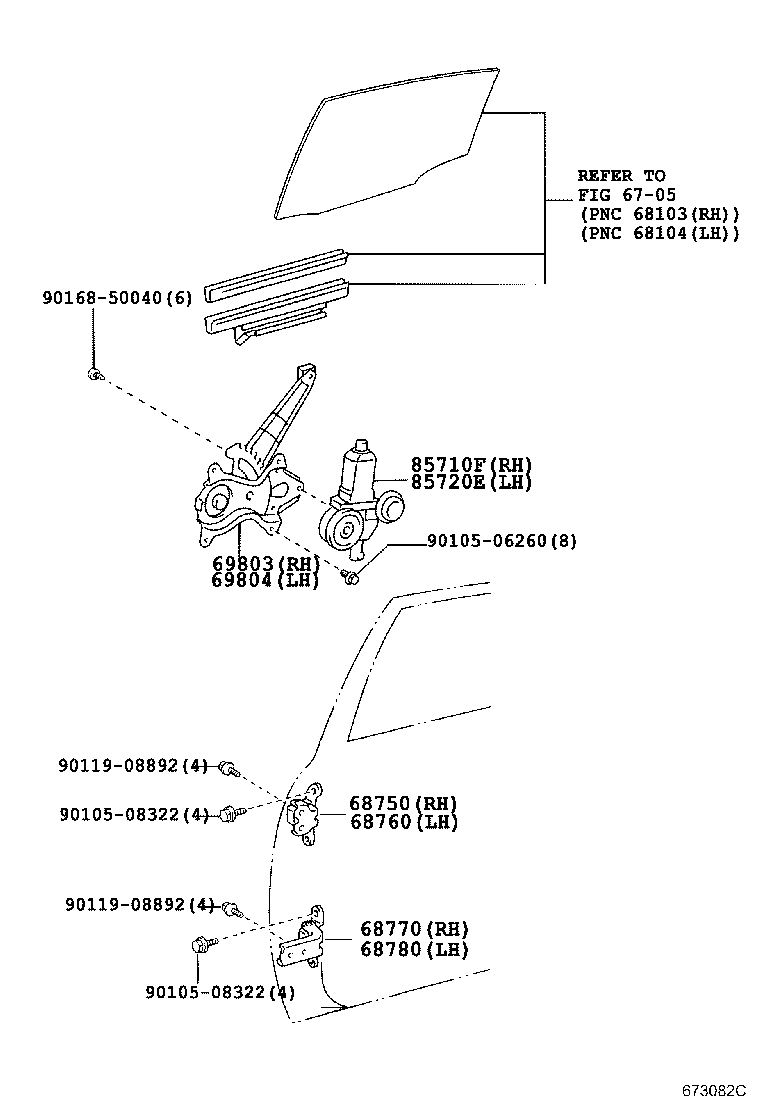 REFER TO
FIG 67-05
(PNC 68103(RH))
(PNC 68104(LH))

90168-50040(6)

85710F(RH)
85720E(LH)

90105-06260(8)

69803(RH)
69804(LH)

90119-08892(4)

90105-08322(4)

68750(RH)
68760(LH)

90119-08892(4)

68770(RH)
68780(LH)

90105-08322(4)

673082C