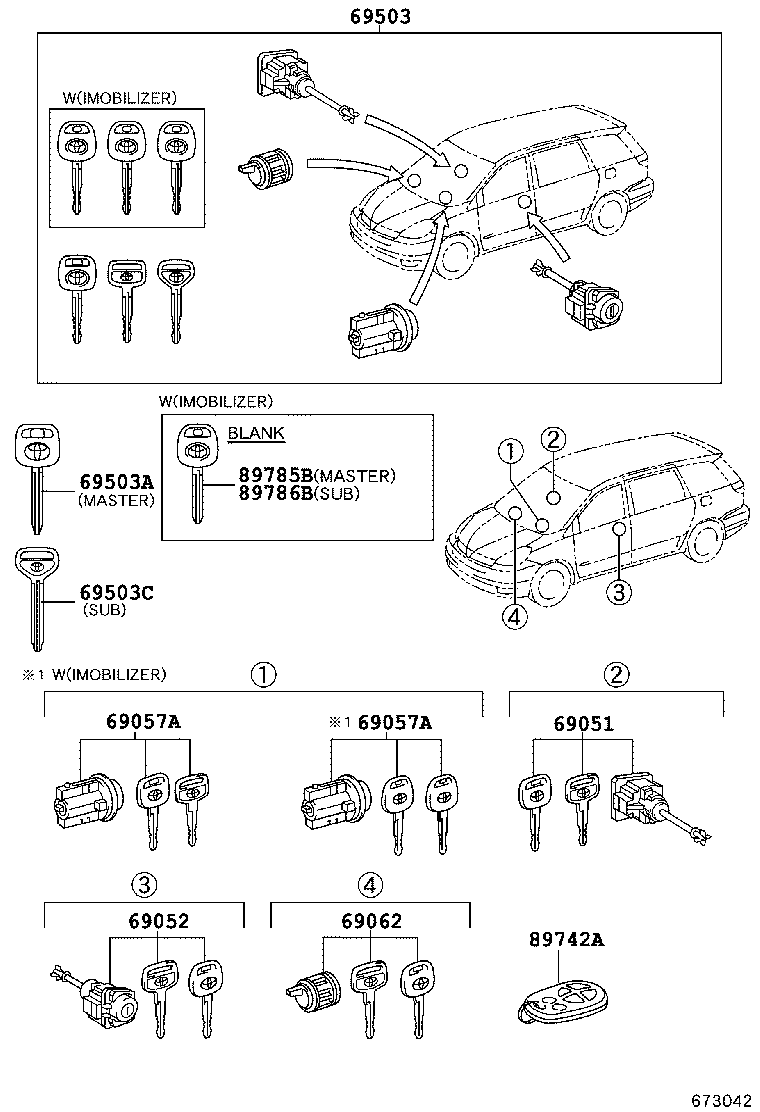 69503

W(IMOBILIZER)

W(IMOBILIZER)

BLANK

89785B(MASTER)
89786B(SUB)

69503A
(MASTER)

69503C
(SUB)

① ② ③ ④

※1 W(IMOBILIZER)

①

②

69057A

※1 69057A

69051

③

④

69052

69062

89742A

673042