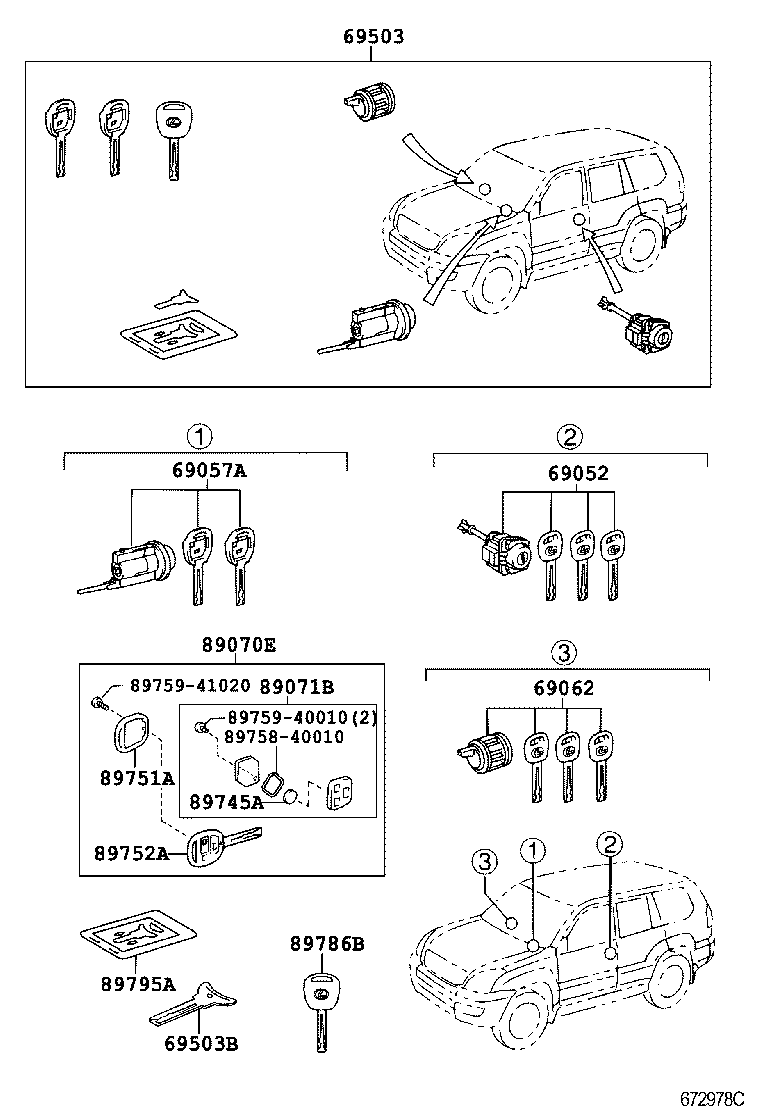 69503

1
69057A

2
69052

89070E
89759-41020
89071B
89759-40010(2)
89758-40010
89751A
89745A
89752A

3
69062

3
1
2

89795A
69503B
89786B

672978C