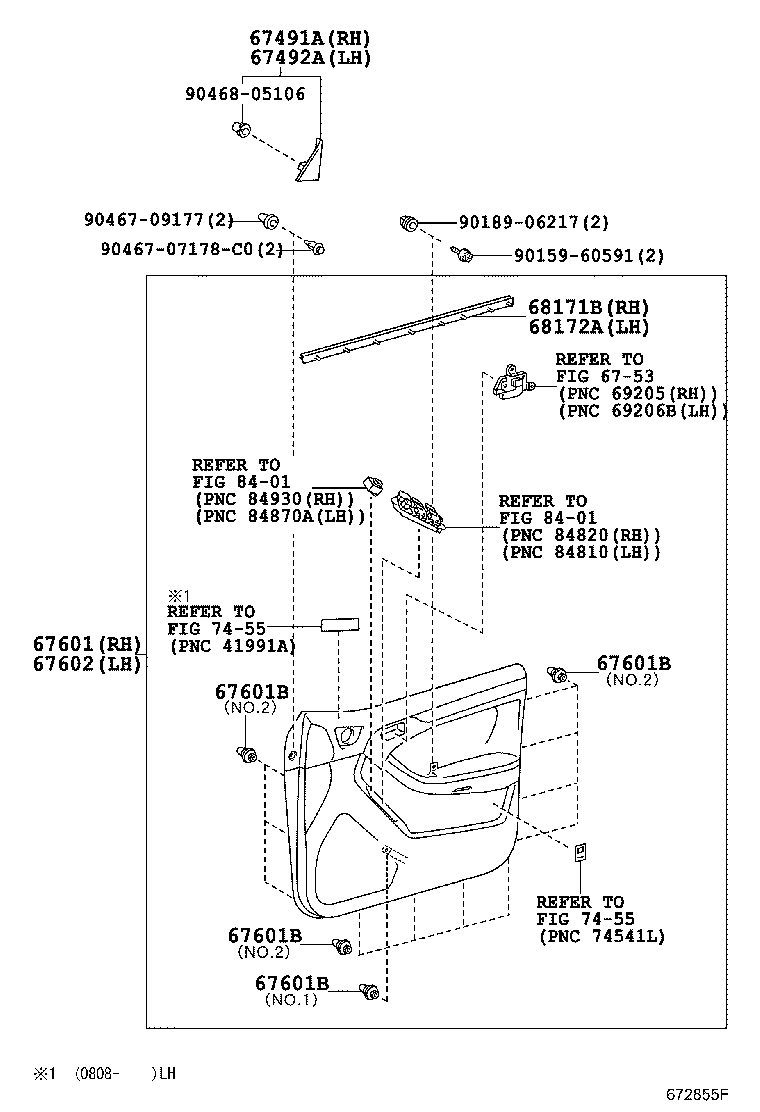 67491A(RH)
67492A(LH)

90468-05106

90467-09177(2)
90467-07178-C0(2)

90189-06217(2)
90159-60591(2)

68171B(RH)
68172A(LH)

REFER TO
FIG 67-53
(PNC 69205(RH))
(PNC 69206B(LH))

REFER TO
FIG 84-01
(PNC 84930(RH))
(PNC 84870A(LH))

REFER TO
FIG 84-01
(PNC 84820(RH))
(PNC 84810(LH))

※1
REFER TO
FIG 74-55
(PNC 41991A)

67601(RH)
67602(LH)

67601B
(NO.2)

67601B
(NO.2)

REFER TO
FIG 74-55
(PNC 74541L)

67601B
(NO.2)

67601B
(NO.1)

※1 (0808- )LH

672855F