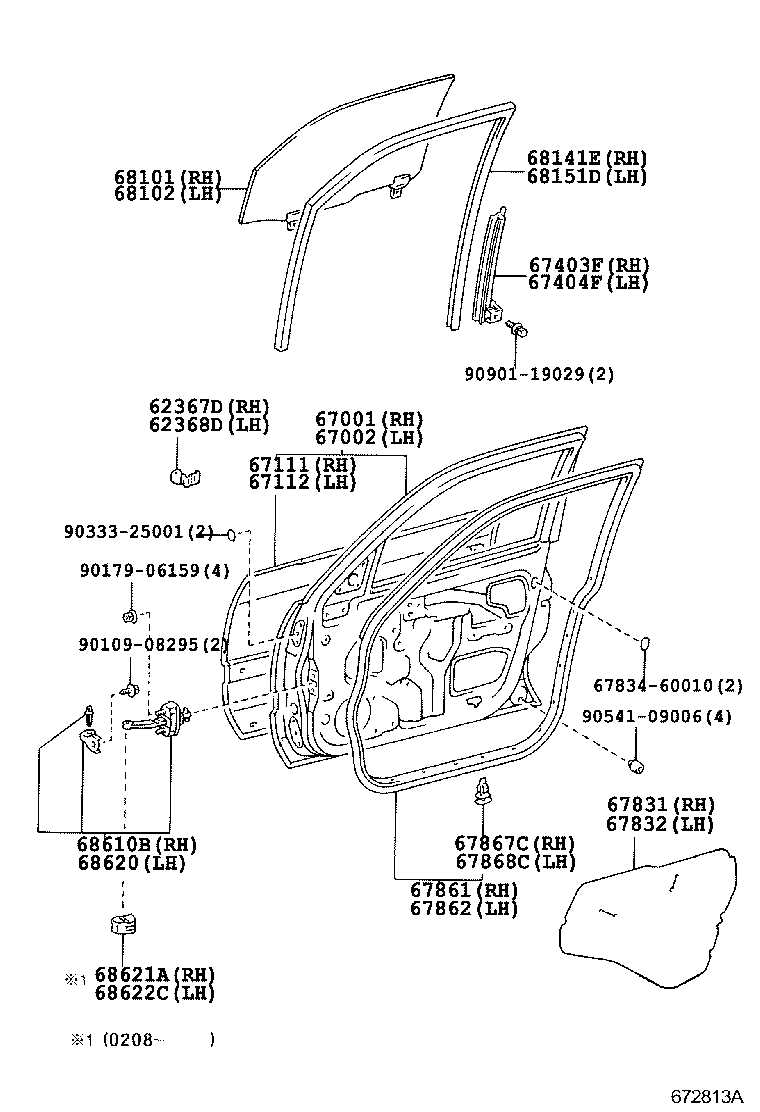 68101(RH)
68102(LH)

68141E(RH)
68151D(LH)

67403F(RH)
67404F(LH)

90901-19029(2)

62367D(RH)
62368D(LH)

67001(RH)
67002(LH)

67111(RH)
67112(LH)

90333-25001(2)

90179-06159(4)

90109-08295(2)

67834-60010(2)

90541-09006(4)

67831(RH)
67832(LH)

68610B(RH)
68620(LH)

67867C(RH)
67868C(LH)

67861(RH)
67862(LH)

※1 68621A(RH)
68622C(LH)

※1 (0208- )

672813A