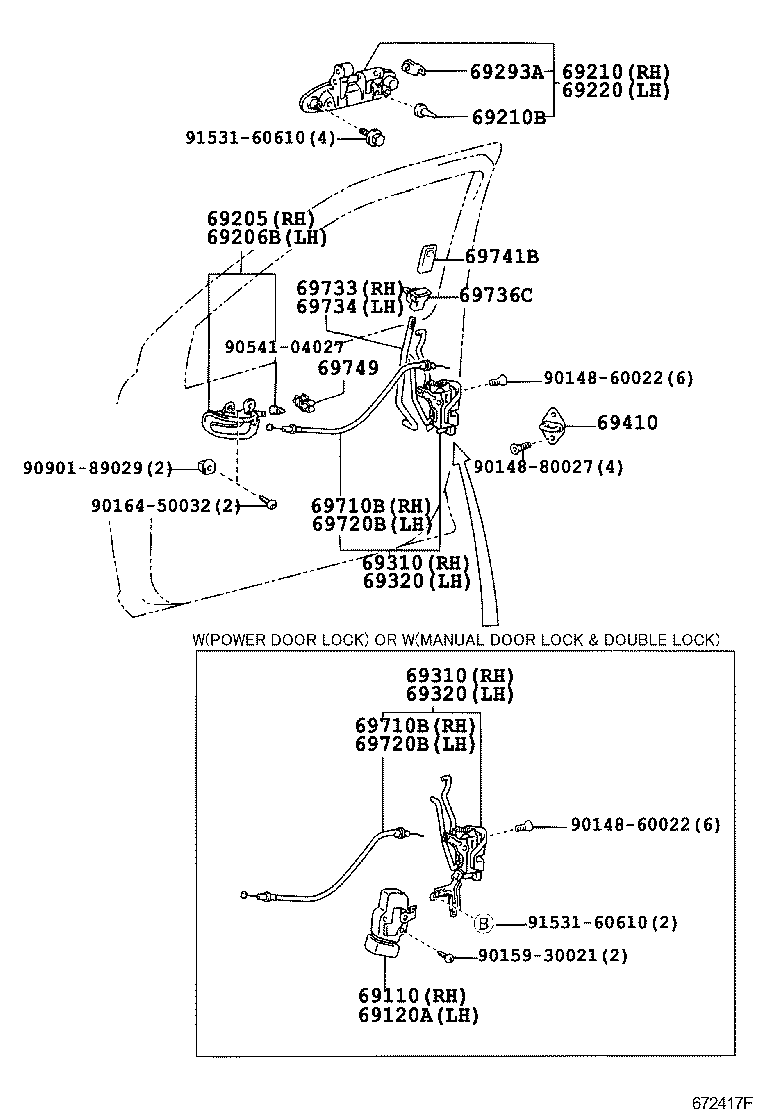 69293A
69210(RH)
69220(LH)
69210B
91531-60610(4)
69205(RH)
69206B(LH)
69741B
69733(RH)
69734(LH)
69736C
90541-04027
69749
90148-60022(6)
69410
90148-80027(4)
90901-89029(2)
90164-50032(2)
69710B(RH)
69720B(LH)
69310(RH)
69320(LH)

W(POWER DOOR LOCK) OR W(MANUAL DOOR LOCK & DOUBLE LOCK)
69310(RH)
69320(LH)
69710B(RH)
69720B(LH)
90148-60022(6)
B
91531-60610(2)
90159-30021(2)
69110(RH)
69120A(LH)

672417F