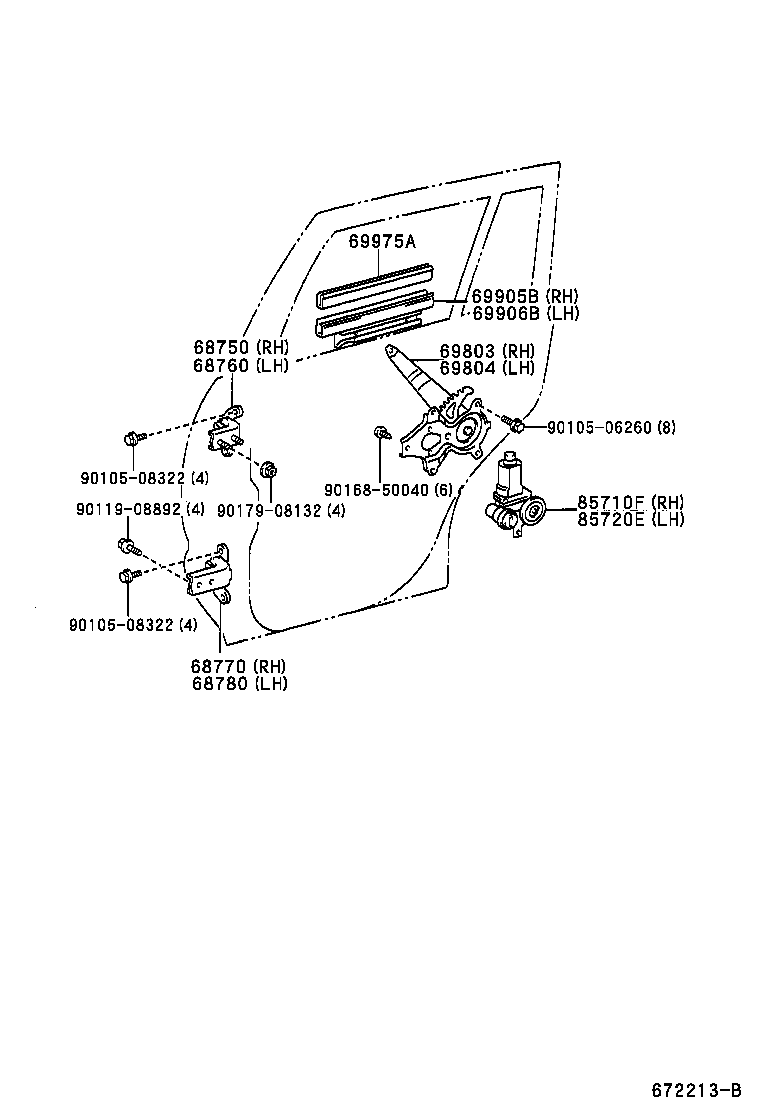 69975A

69905B (RH)
69906B (LH)

68750 (RH)
68760 (LH)

69803 (RH)
69804 (LH)

90105-06260 (8)

90105-08322 (4)

90168-50040 (6)

90119-08892 (4)

90179-08132 (4)

85710F (RH)
85720E (LH)

90105-08322 (4)

68770 (RH)
68780 (LH)

672213-B